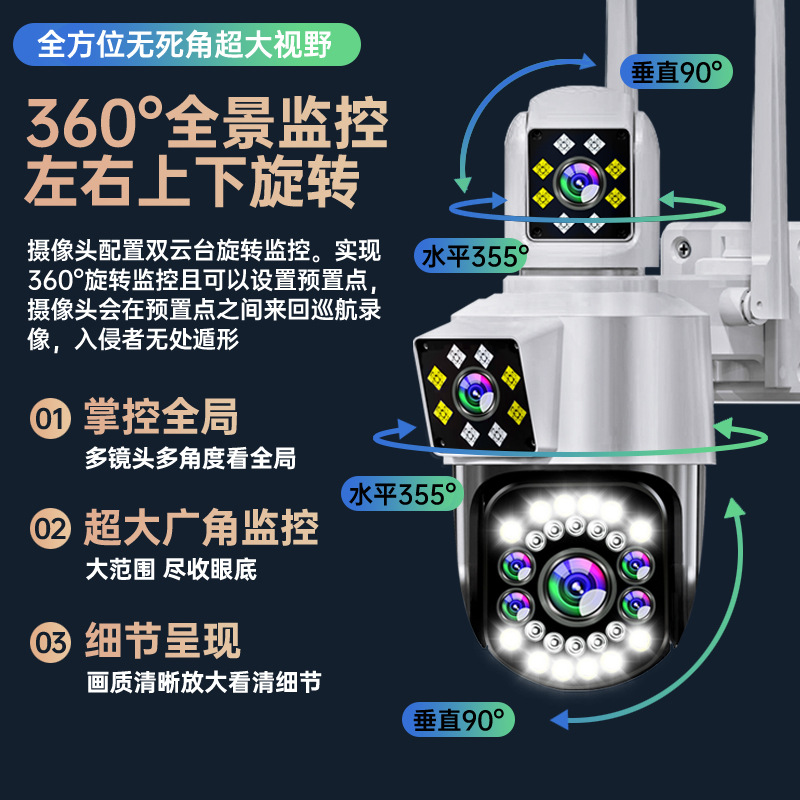 全方位无死角超大视野

360°全景监控
左右上下旋转

摄像头配置双云台旋转监控。实现360°旋转监控且可以设置预置点，摄像头会在预置点之间来回巡航录像，入侵者无处遁形

01 掌控全局
多镜头多角度看全局

02 超大广角监控
大范围 尽收眼底

03 细节呈现
画质清晰放大看清细节

垂直90°

水平355°

水平355°

垂直90°