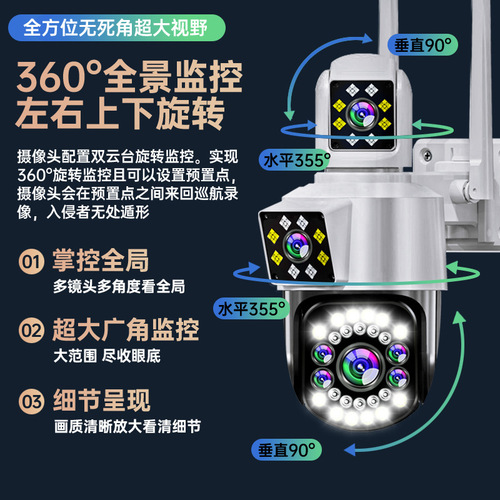 全方位无死角超大视野

360°全景监控
左右上下旋转

摄像头配置双云台旋转监控。实现360°旋转监控且可以设置预置点，摄像头会在预置点之间来回巡航录像，入侵者无处遁形

01 掌控全局
多镜头多角度看全局

02 超大广角监控
大范围 尽收眼底

03 细节呈现
画质清晰放大看清细节

垂直90°

水平355°

水平355°

垂直90°