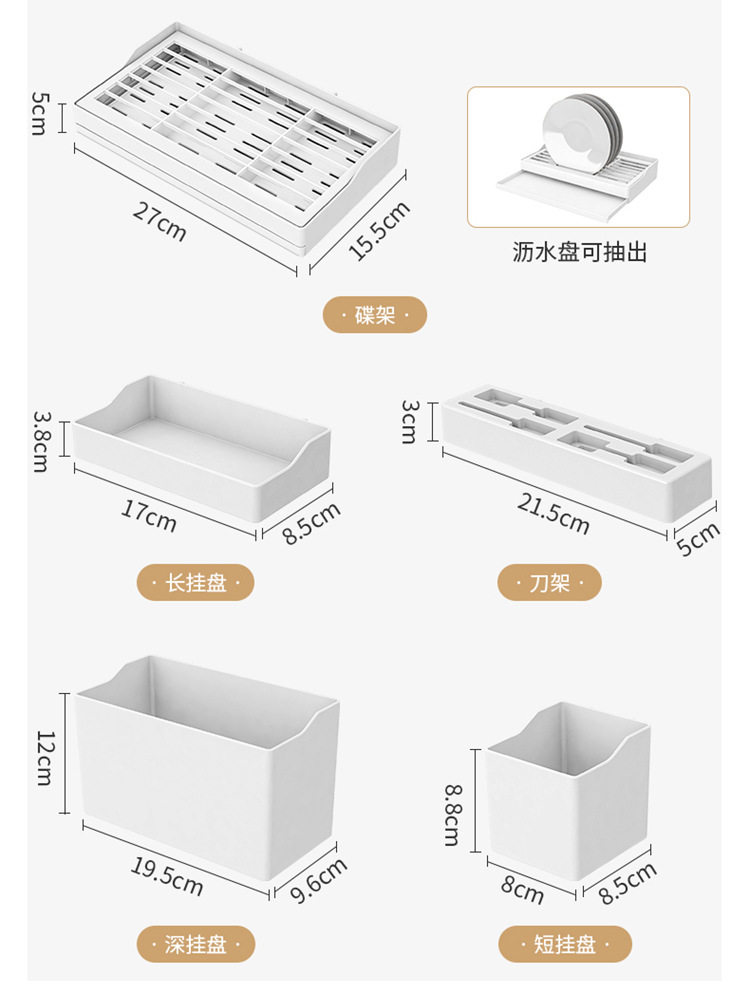 5cm
27cm
15.5cm

沥水盘可抽出

· 碟架 ·

3.8cm
17cm
8.5cm

· 长挂盘 ·

3cm
21.5cm
5cm

· 刀架 ·

12cm
19.5cm
9.6cm

· 深挂盘 ·

8.8cm
8cm
8.5cm

· 短挂盘 ·