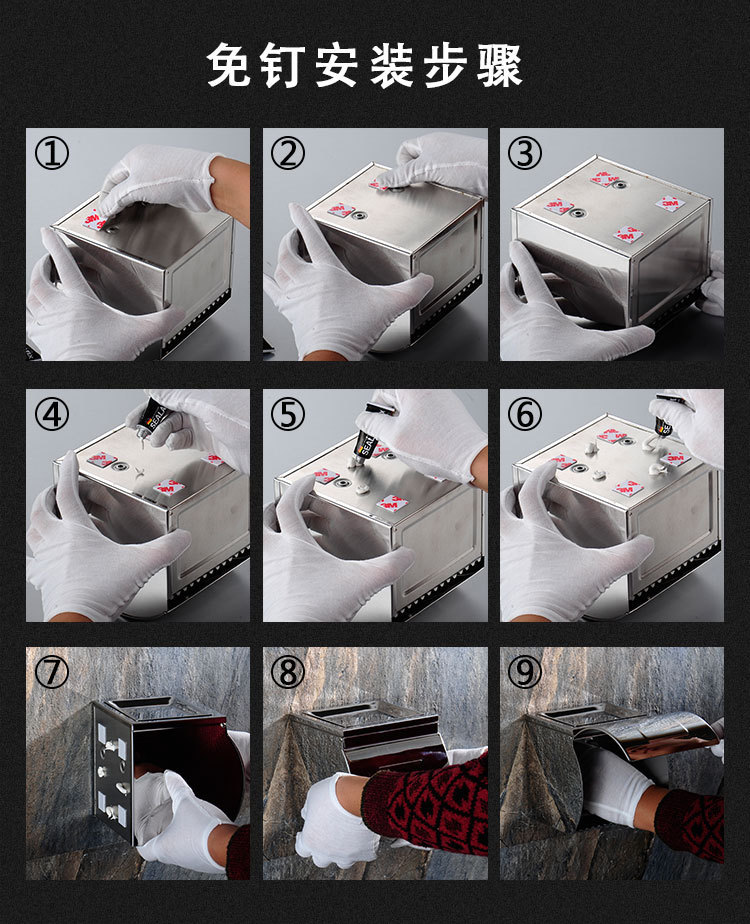 免钉安装步骤

①

②

③

④

⑤

⑥

⑦

⑧

⑨