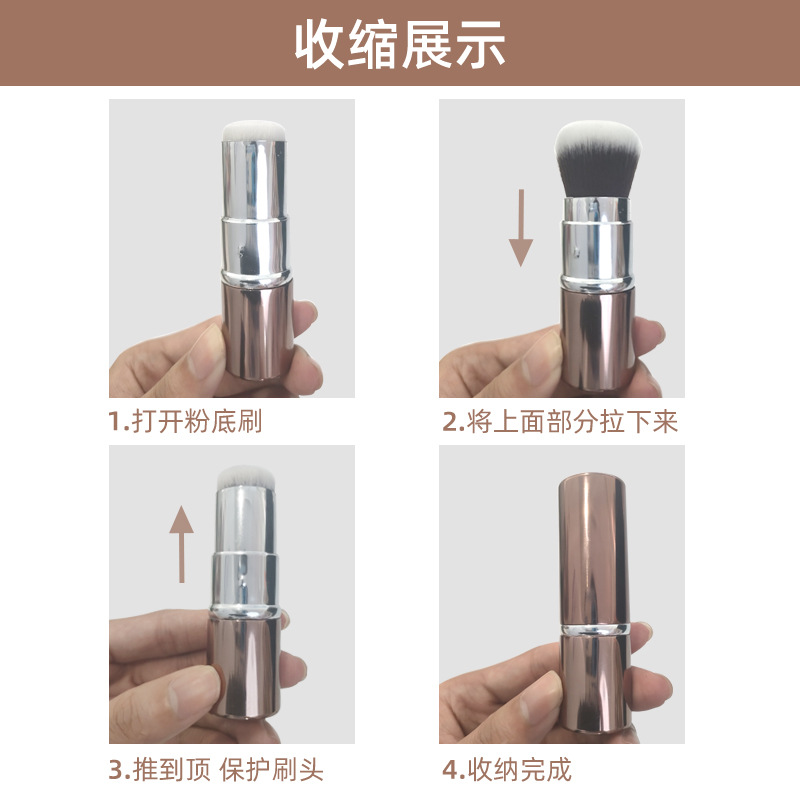 收缩展示

1.打开粉底刷

2.将上面部分拉下来

3.推到顶 保护刷头

4.收纳完成