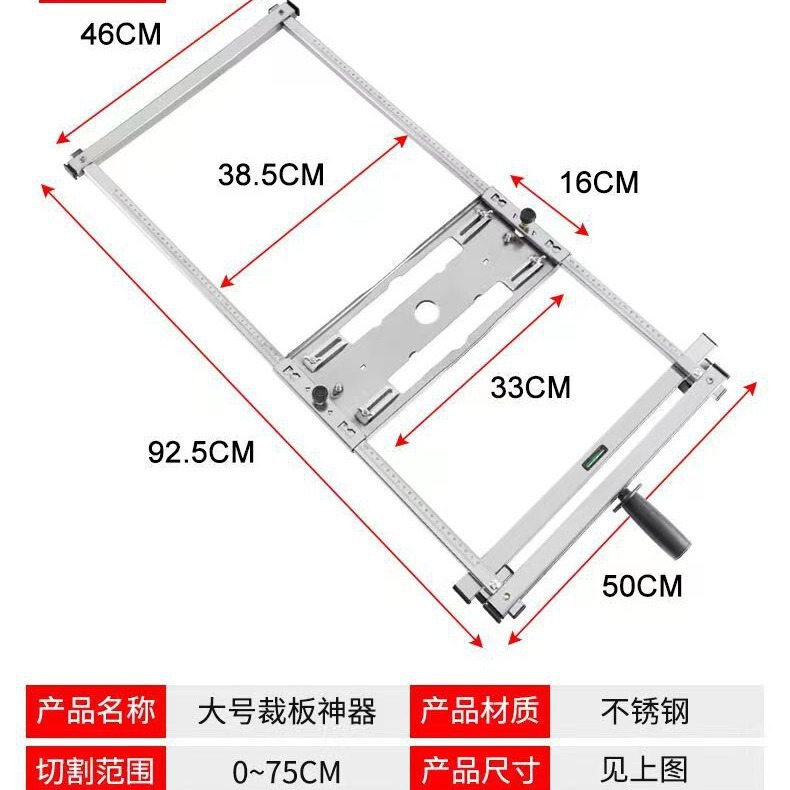 46CM

38.5CM

16CM

33CM

92.5CM

50CM

| 产品名称 | 大号裁板神器 | 产品材质 | 不锈钢 |
|---|---|---|---|
| 切割范围 | 0~75CM | 产品尺寸 | 见上图 |