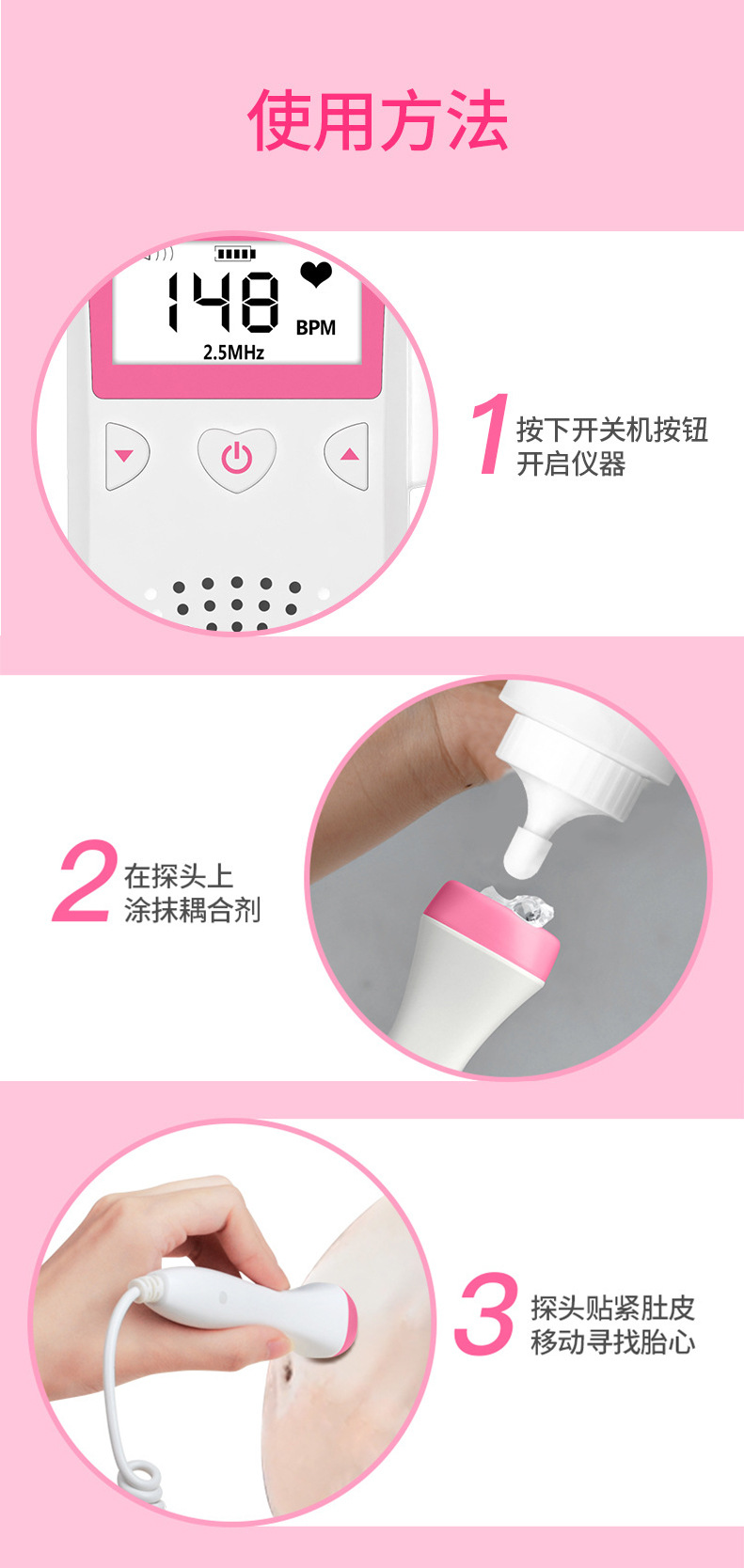 使用方法

148
BPM
2.5MHz

1 按下开关机按钮
开启仪器

2 在探头上
涂抹耦合剂

3 探头贴紧肚皮
移动寻找胎心