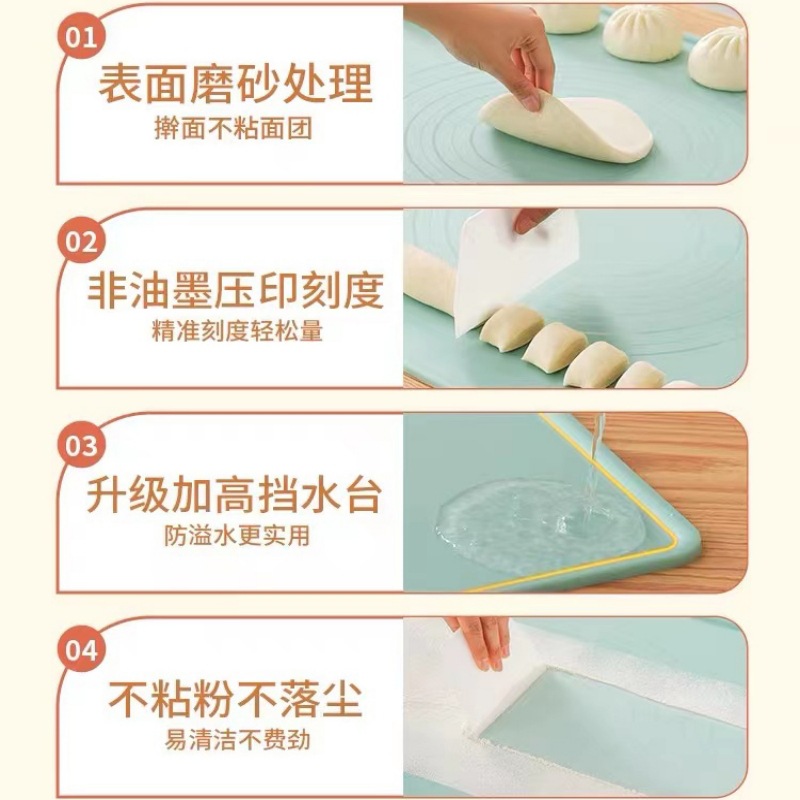 01
表面磨砂处理
擀面不粘面团

02
非油墨压印刻度
精准刻度轻松量

03
升级加高挡水台
防溢水更实用

04
不粘粉不落尘
易清洁不费劲