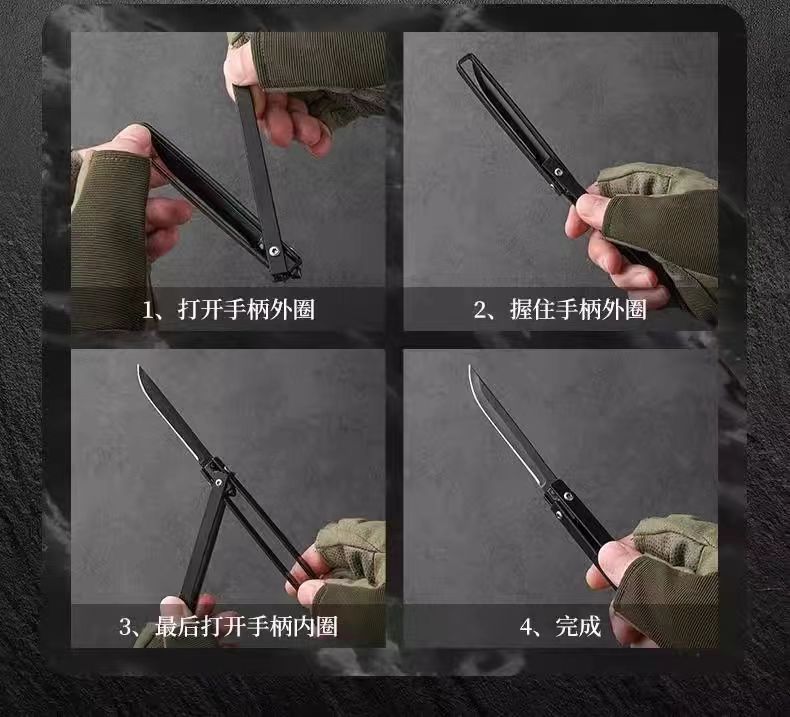 1、打开手柄外圈

2、握住手柄外圈

3、最后打开手柄内圈

4、完成