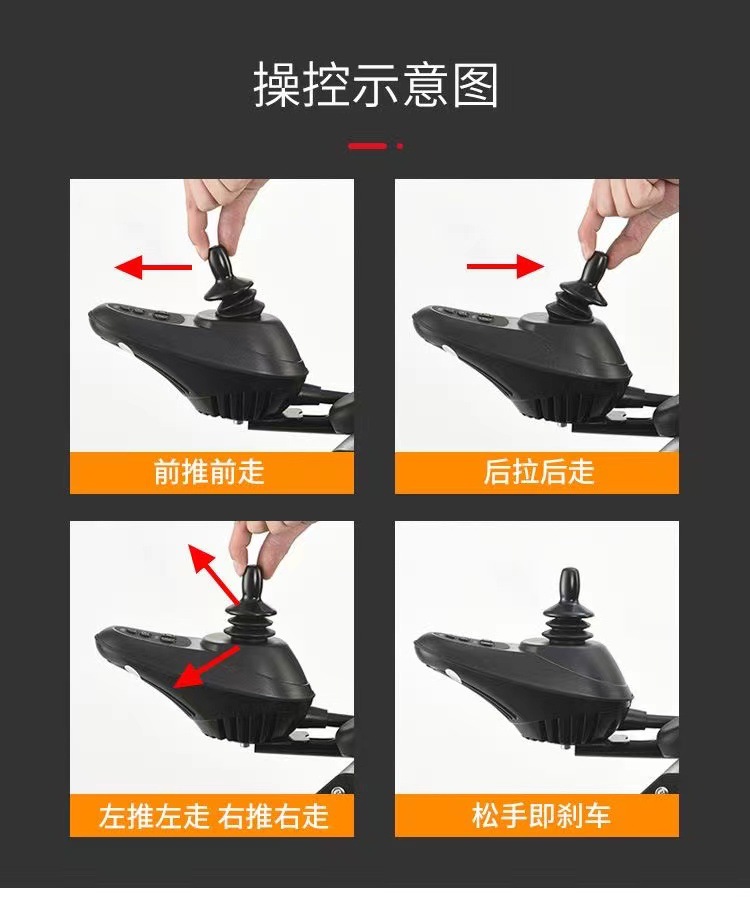 操控示意图

前推前走

后拉后走

左推左走 右推右走

松手即刹车