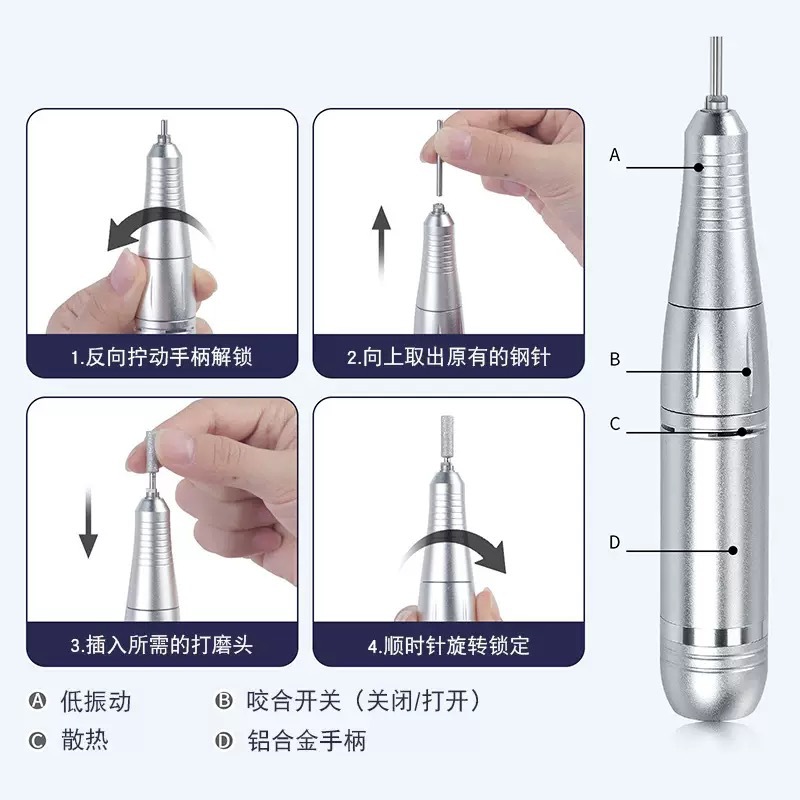 1.反向拧动手柄解锁

2.向上取出原有的钢针

3.插入所需的打磨头

4.顺时针旋转锁定

A

B

C

D

A 低振动

B 咬合开关（关闭/打开）

C 散热

D 铝合金手柄