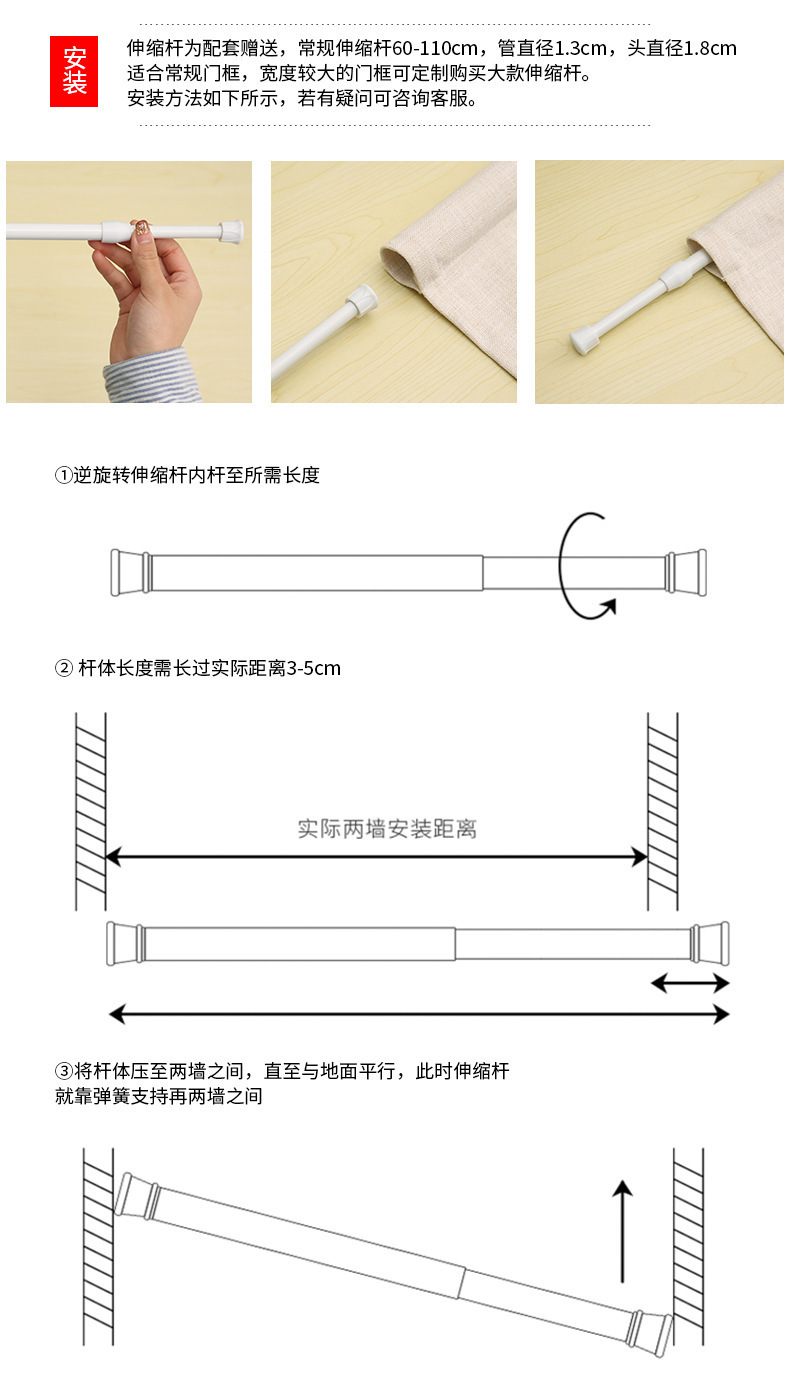 安装

伸缩杆为配套赠送，常规伸缩杆60-110cm，管直径1.3cm，头直径1.8cm
适合常规门框，宽度较大的门框可定制购买大款伸缩杆。
安装方法如下所示，若有疑问可咨询客服。

①逆旋转伸缩杆内杆至所需长度

② 杆体长度需长过实际距离3-5cm

实际两墙安装距离

③将杆体压至两墙之间，直至与地面平行，此时伸缩杆就靠弹簧支持再两墙之间