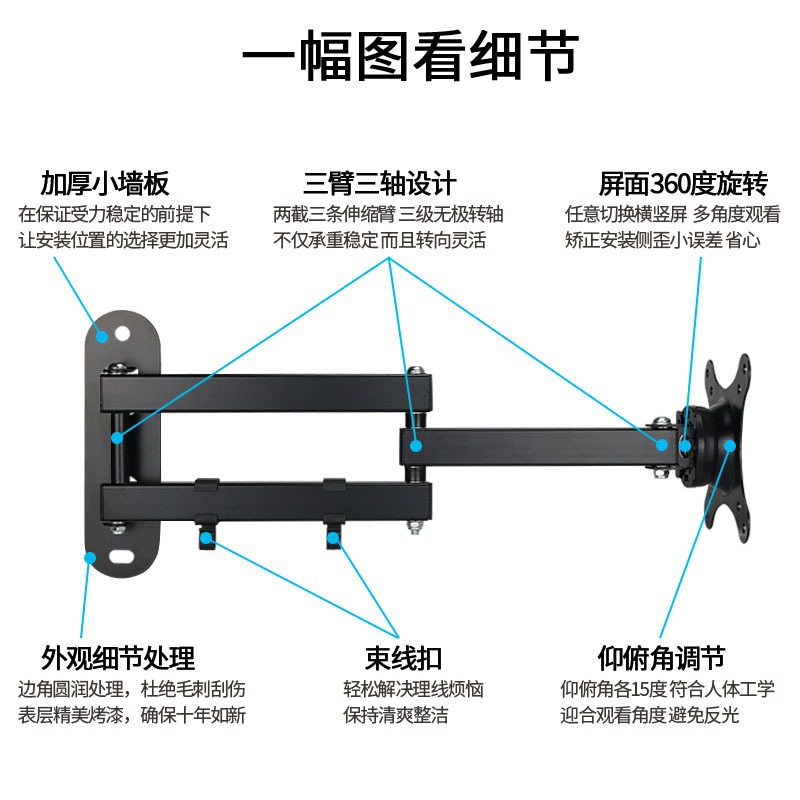 一幅图看细节

加厚小墙板
在保证受力稳定的前提下
让安装位置的选择更加灵活

三臂三轴设计
两截三条伸缩臂 三级无极转轴
不仅承重稳定而且转向灵活

屏面360度旋转
任意切换横竖屏 多角度观看
矫正安装侧歪小误差 省心

外观细节处理
边角圆润处理，杜绝毛刺刮伤
表层精美烤漆，确保十年如新

束线扣
轻松解决理线烦恼
保持清爽整洁

仰俯角调节
仰俯角各15度 符合人体工学
迎合观看角度避免反光