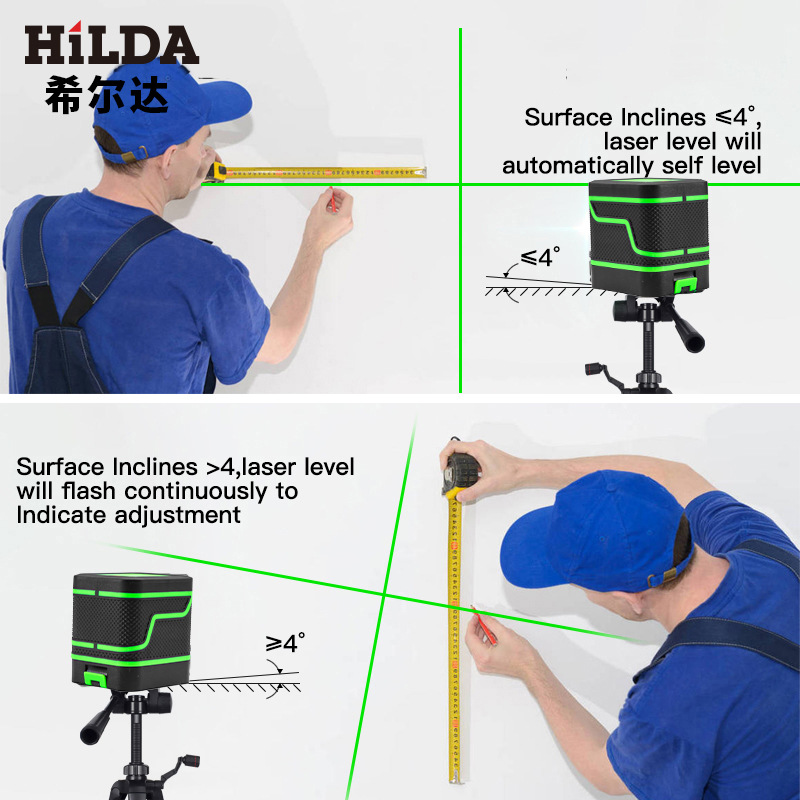 HiLDA
希尔达

Surface Inclines ≤4°, laser level will automatically self level

≤4°

Surface Inclines >4,laser level will flash continuously to Indicate adjustment

≥4°