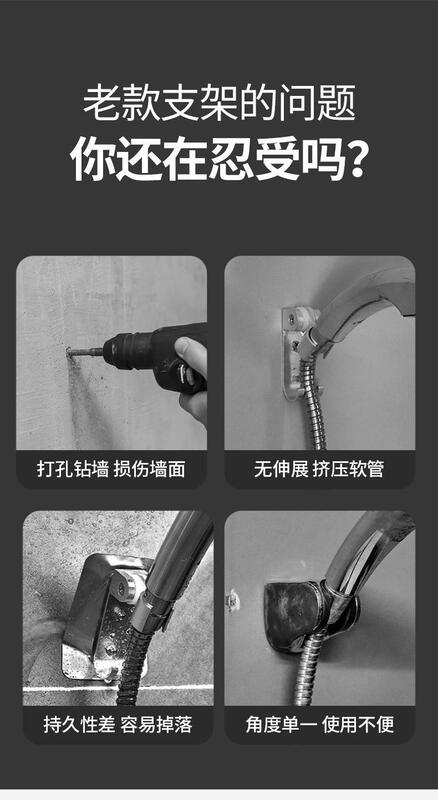 老款支架的问题
你还在忍受吗?

打孔钻墙 损伤墙面

无伸展 挤压软管

持久性差 容易掉落

角度单一 使用不便