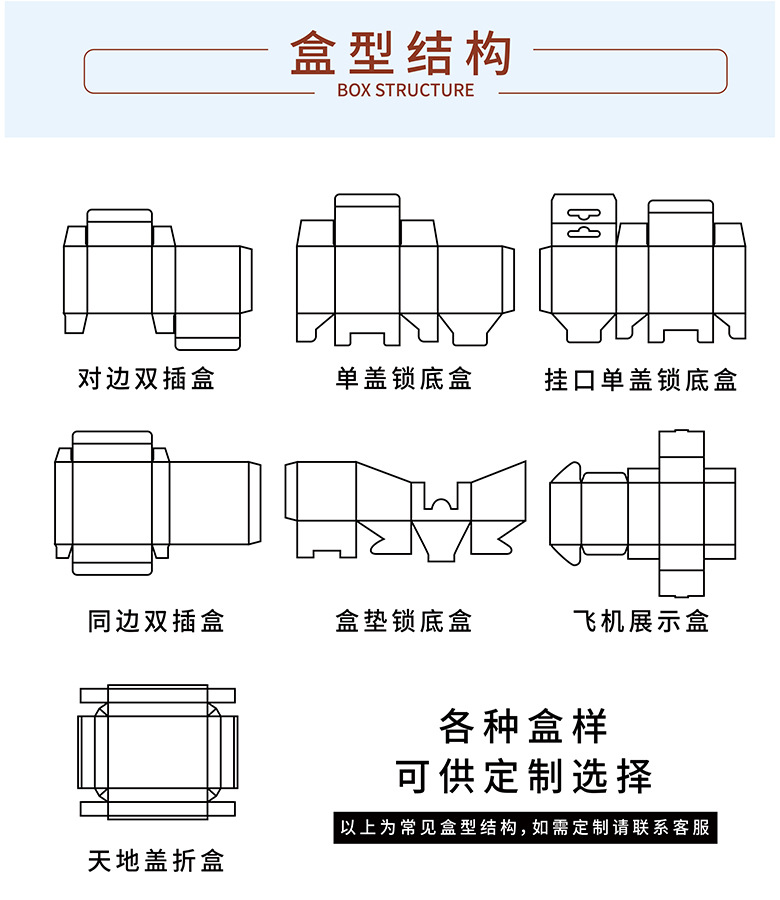 盒型结构
BOX STRUCTURE

对边双插盒

单盖锁底盒

挂口单盖锁底盒

同边双插盒

盒垫锁底盒

飞机展示盒

天地盖折盒

各种盒样
可供定制选择

以上为常见盒型结构，如需定制请联系客服