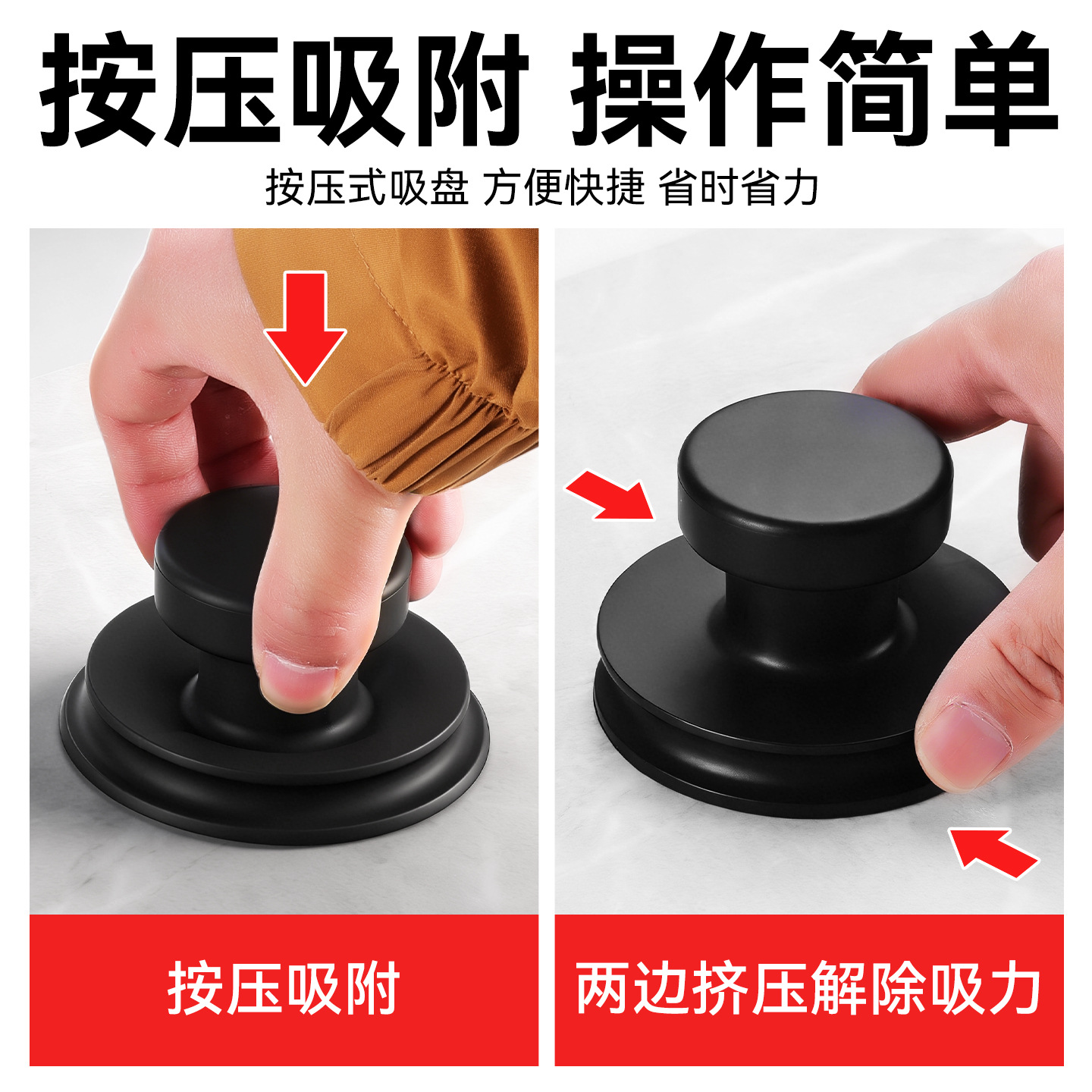 按压吸附 操作简单

按压式吸盘 方便快捷 省时省力

按压吸附

两边挤压解除吸力