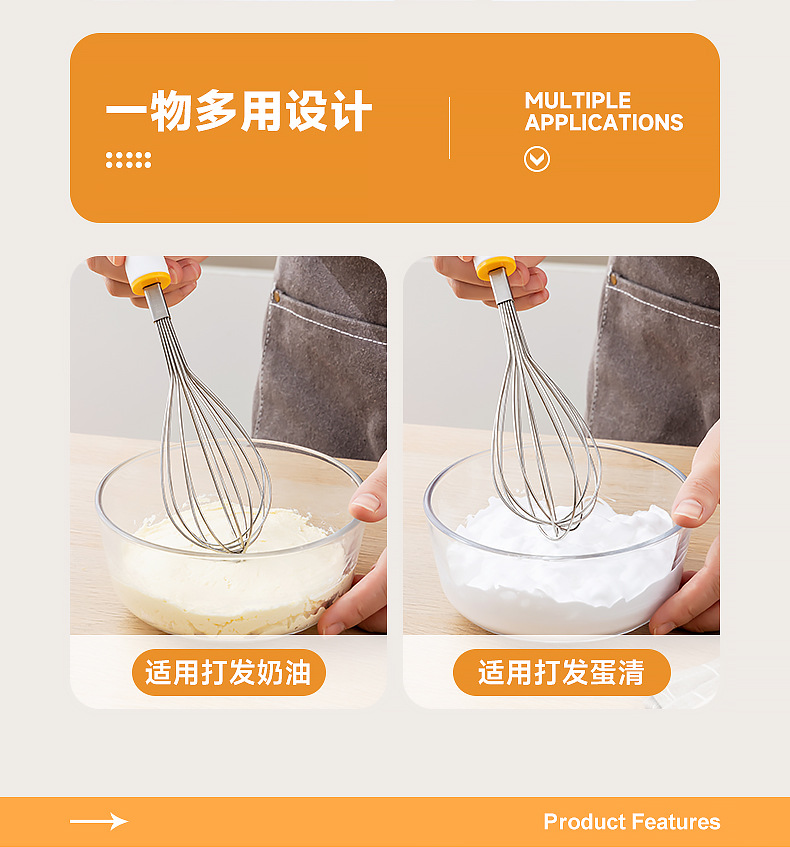 一物多用设计

MULTIPLE APPLICATIONS

适用打发奶油

适用打发蛋清

Product Features