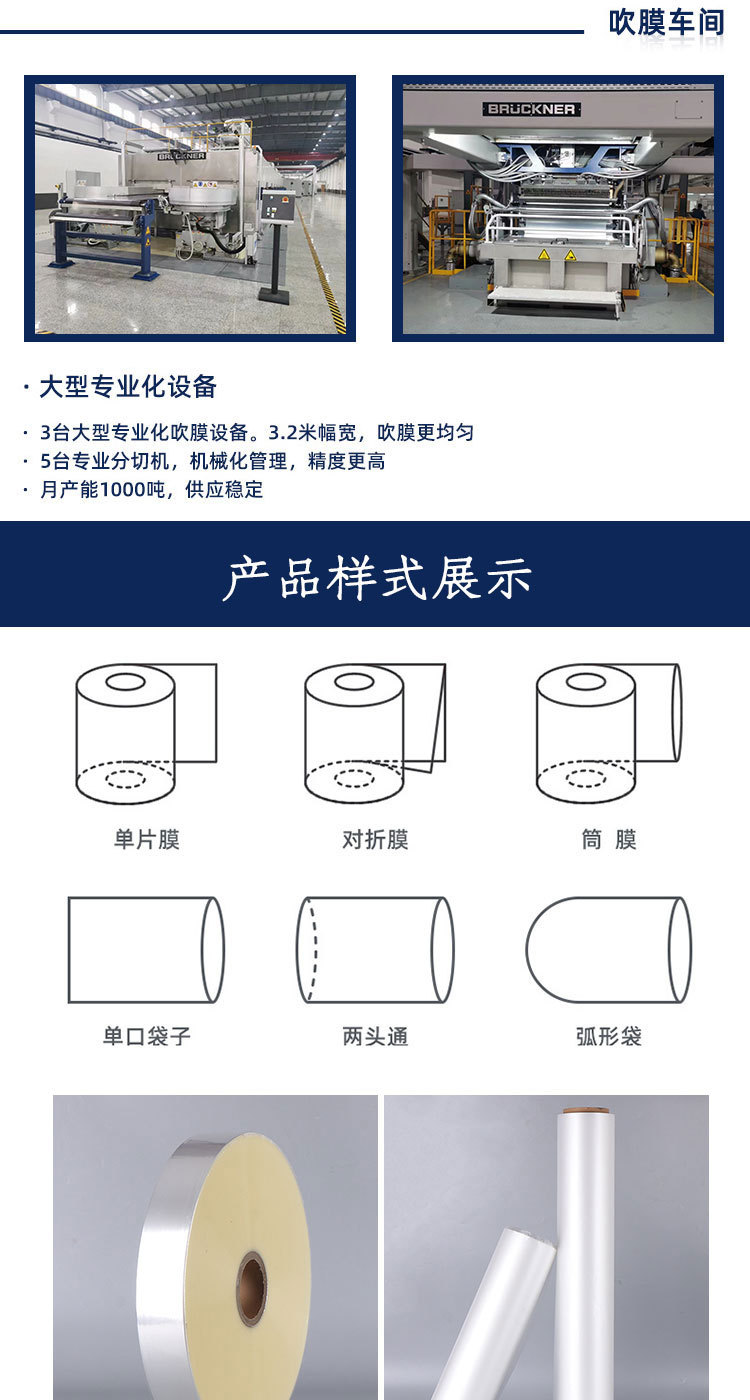 吹膜车间

BRÜCKNER

BRÜCKNER

· 大型专业化设备

· 3台大型专业化吹膜设备。3.2米幅宽，吹膜更均匀
· 5台专业分切机，机械化管理，精度更高
· 月产能1000吨，供应稳定

产品样式展示

单片膜

对折膜

筒 膜

单口袋子

两头通

弧形袋