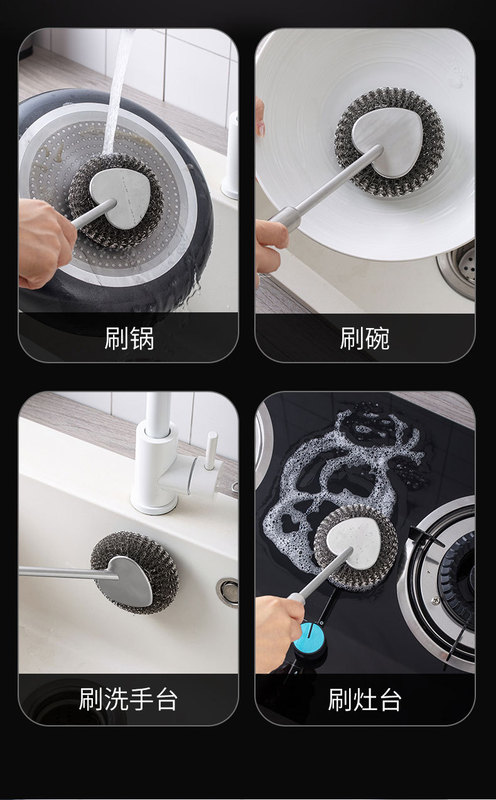 刷锅

刷碗

刷洗手台

刷灶台