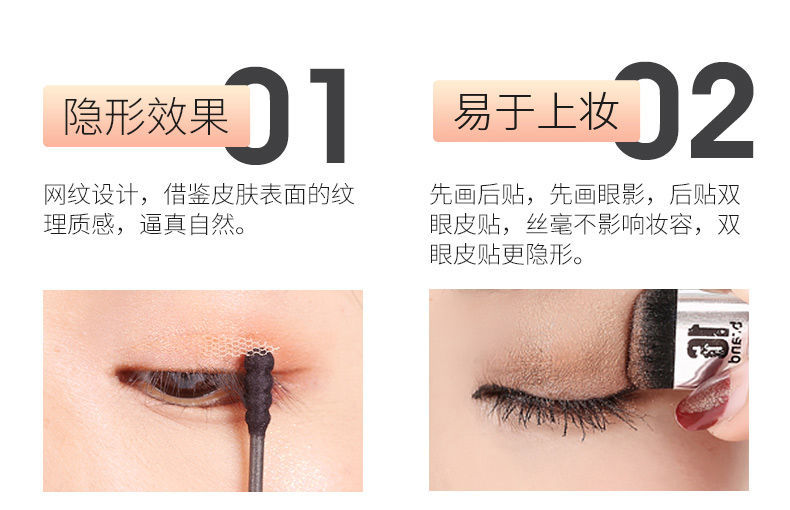 隐形效果 01

网纹设计，借鉴皮肤表面的纹理质感，逼真自然。

易于上妆 02

先画后贴，先画眼影，后贴双眼皮贴，丝毫不影响妆容，双眼皮贴更隐形。