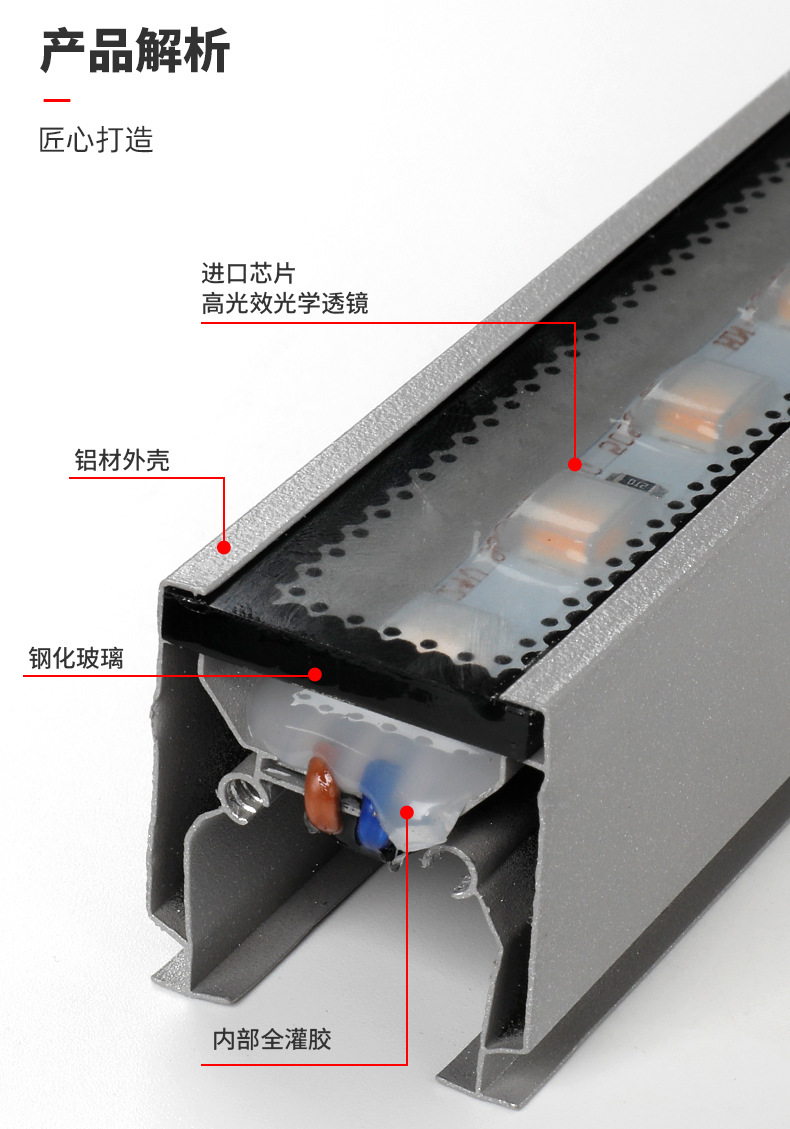 产品解析

匠心打造

进口芯片
高光效光学透镜

铝材外壳

钢化玻璃

内部全灌胶