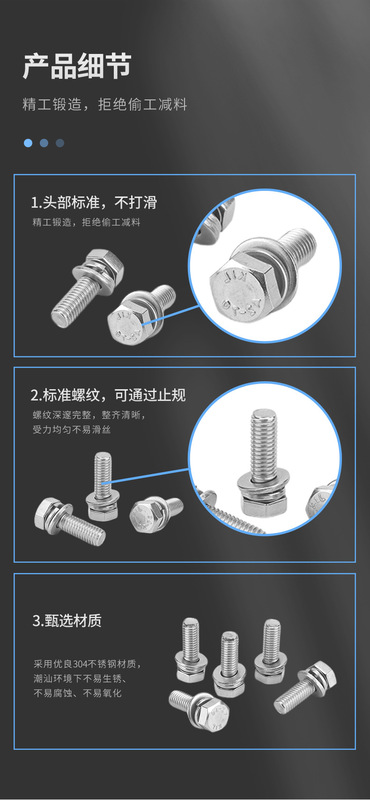 产品细节

精工锻造，拒绝偷工减料

1.头部标准，不打滑

精工锻造，拒绝偷工减料

2.标准螺纹，可通过止规

螺纹深邃完整，整齐清晰，受力均匀不易滑丝

3.甄选材质

采用优良304不锈钢材质，潮汕环境下不易生锈、不易腐蚀、不易氧化