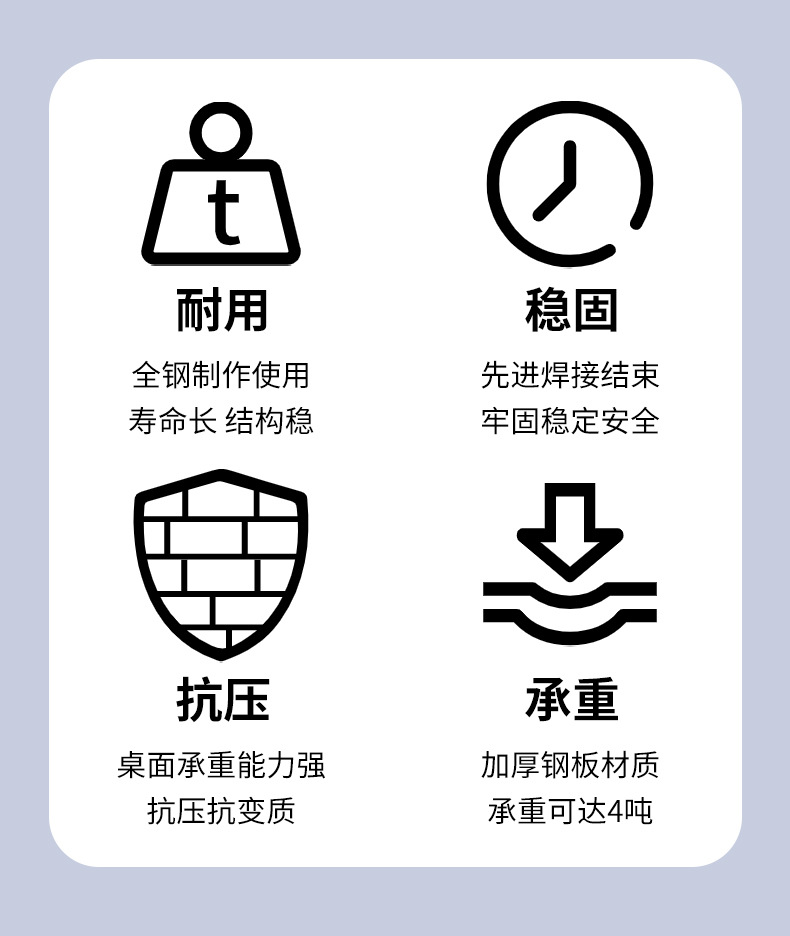 t

耐用

全钢制作使用
寿命长 结构稳

稳固

先进焊接结束
牢固稳定安全

抗压

桌面承重能力强
抗压抗变质

承重

加厚钢板材质
承重可达4吨