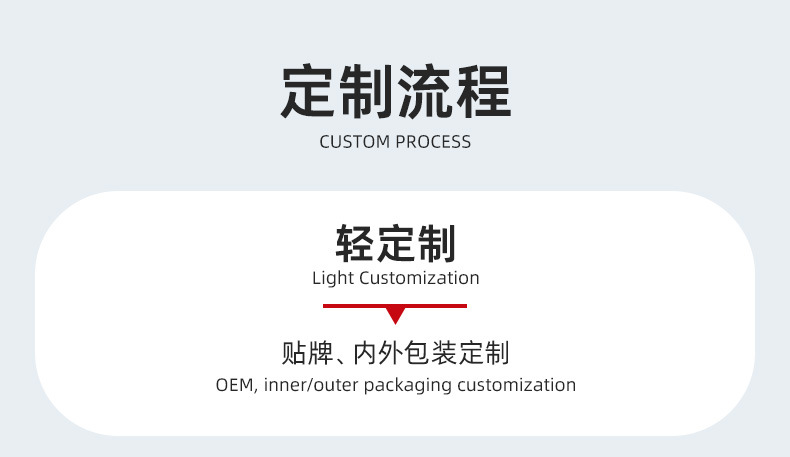 定制流程
CUSTOM PROCESS

轻定制
Light Customization

贴牌、内外包装定制
OEM, inner/outer packaging customization