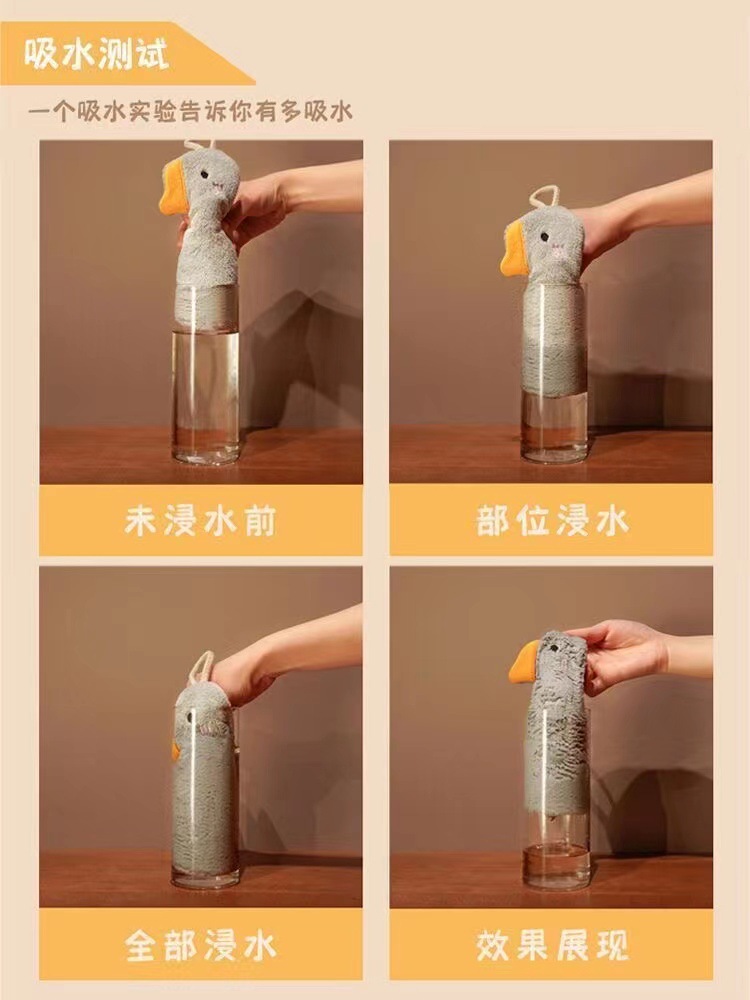 吸水测试

一个吸水实验告诉你有多吸水

未浸水前

部位浸水

全部浸水

效果展现