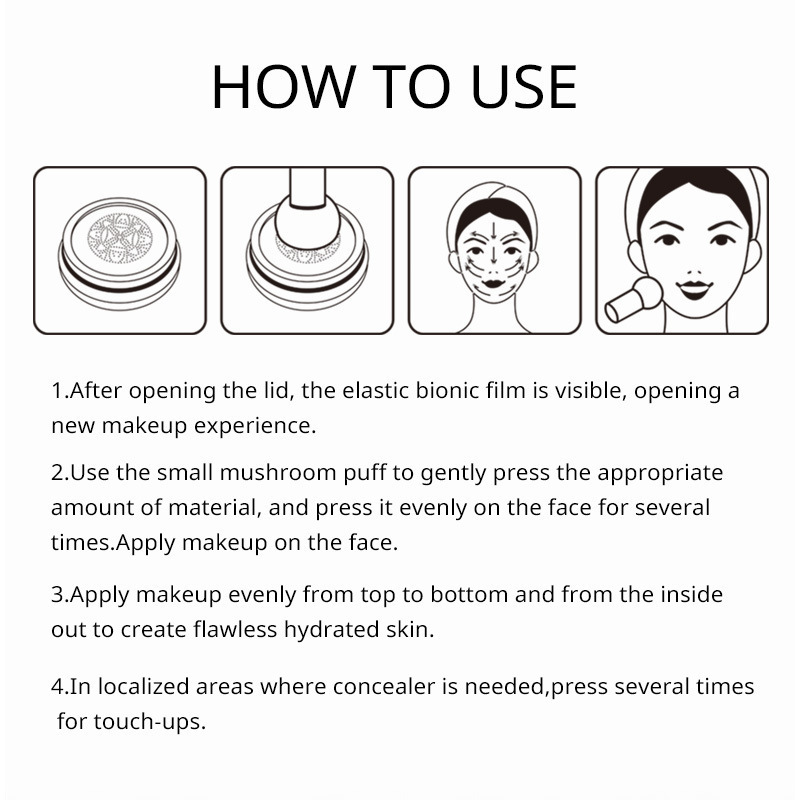 HOW TO USE

1.After opening the lid, the elastic bionic film is visible, opening a new makeup experience.

2.Use the small mushroom puff to gently press the appropriate amount of material, and press it evenly on the face for several times.Apply makeup on the face.

3.Apply makeup evenly from top to bottom and from the inside out to create flawless hydrated skin.

4.In localized areas where concealer is needed,press several times for touch-ups.