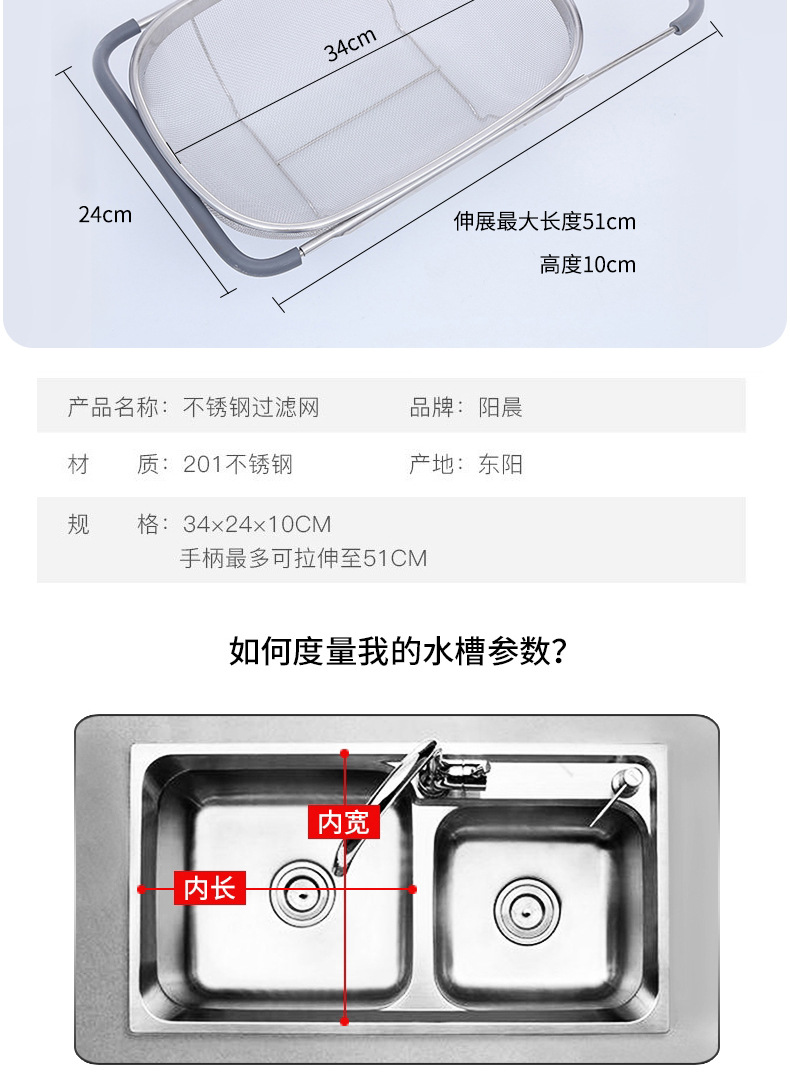 34cm

24cm

伸展最大长度51cm

高度10cm

| 产品名称：不锈钢过滤网 | 品牌：阳晨 |
|---|---|
| 材　　质：201不锈钢 | 产地：东阳 |
| 规　　格：34×24×10CM 手柄最多可拉伸至51CM | |

如何度量我的水槽参数？

内宽

内长