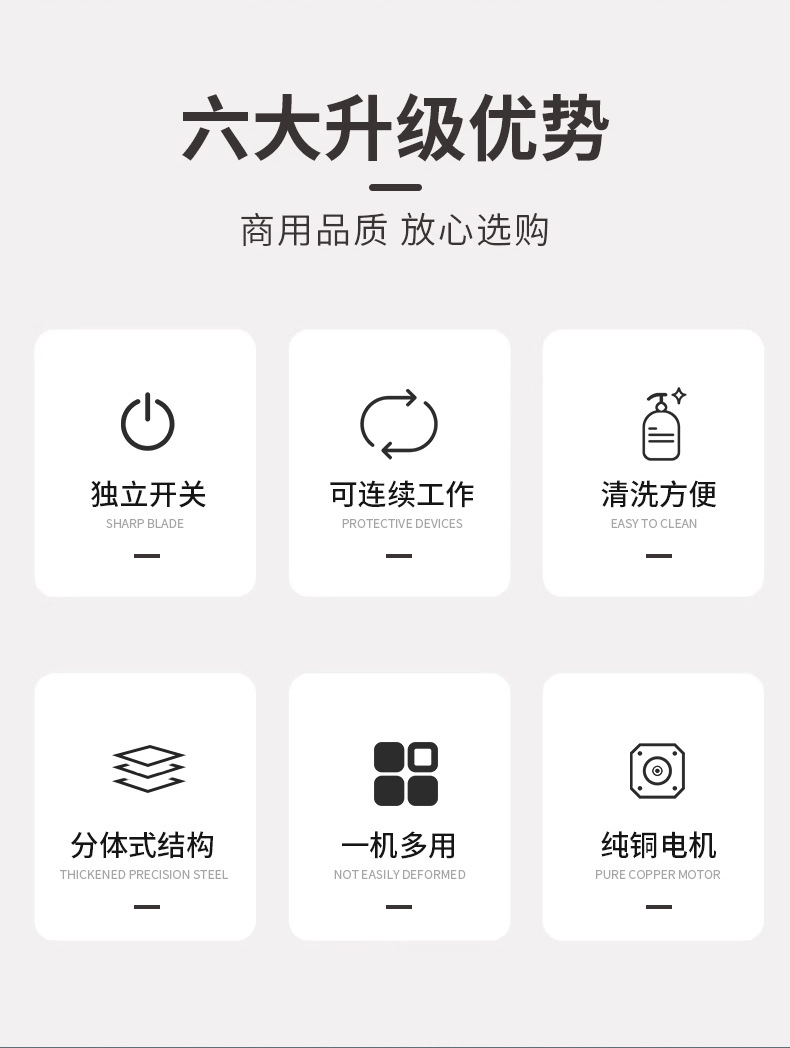 六大升级优势

商用品质 放心选购

独立开关
SHARP BLADE

可连续工作
PROTECTIVE DEVICES

清洗方便
EASY TO CLEAN

分体式结构
THICKENED PRECISION STEEL

一机多用
NOT EASILY DEFORMED

纯铜电机
PURE COPPER MOTOR