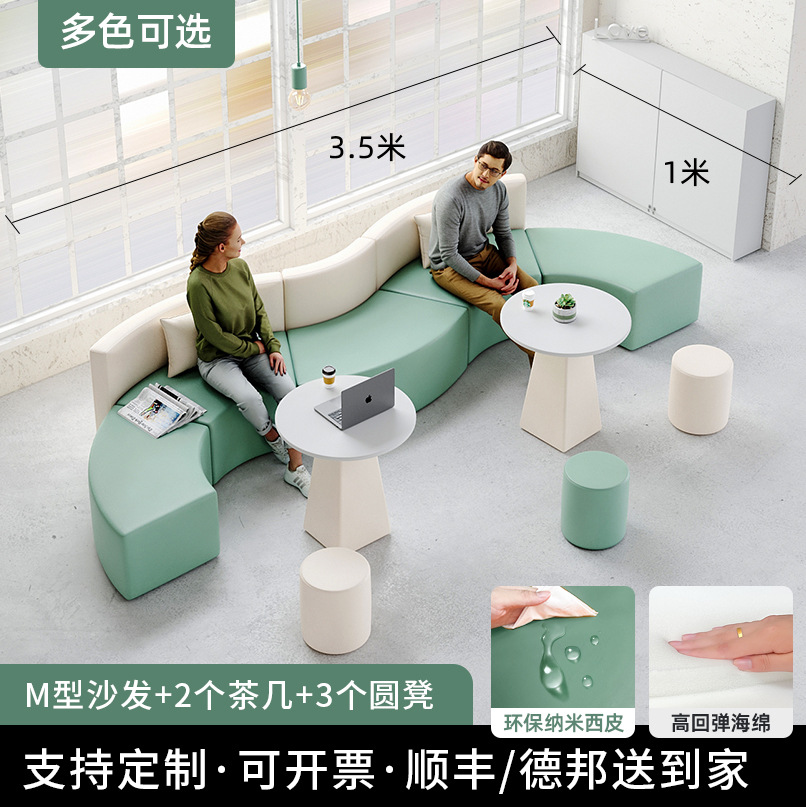 多色可选

3.5米

1米

M型沙发+2个茶几+3个圆凳

环保纳米西皮

高回弹海绵

支持定制·可开票·顺丰/德邦送到家