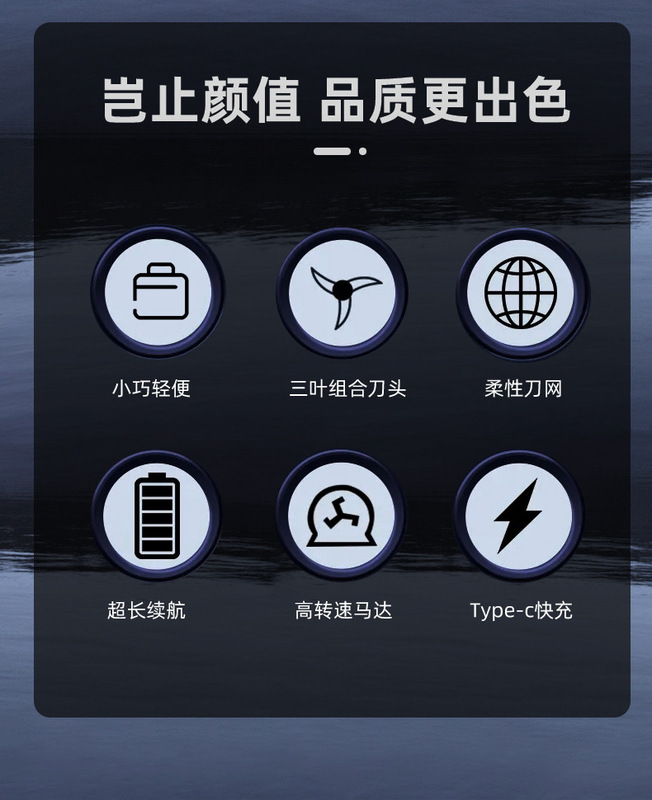 岂止颜值 品质更出色

小巧轻便 三叶组合刀头 柔性刀网

超长续航 高转速马达 Type-c快充