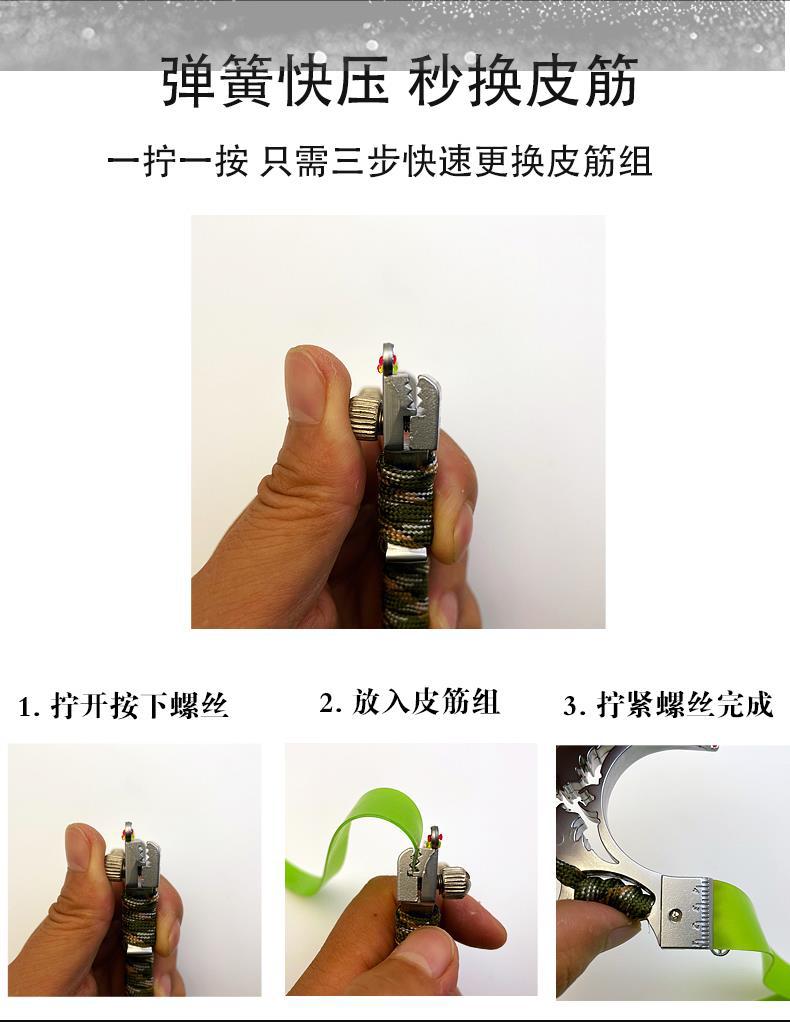 弹簧快压 秒换皮筋

一拧一按 只需三步快速更换皮筋组

1. 拧开按下螺丝

2. 放入皮筋组

3. 拧紧螺丝完成