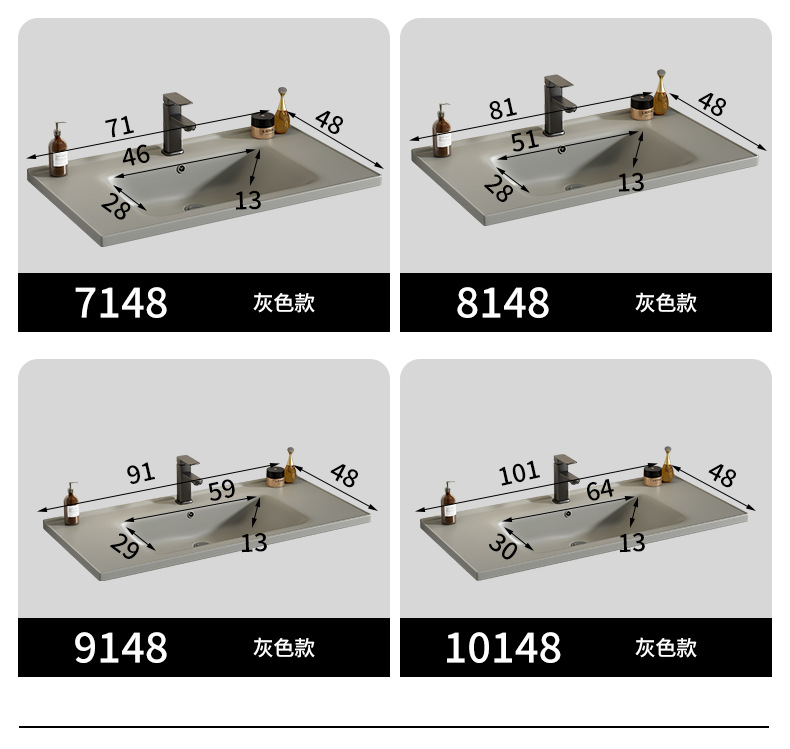 71
48
46
28
13

7148 灰色款

81
48
51
28
13

8148 灰色款

91
48
59
29
13

9148 灰色款

101
48
64
30
13

10148 灰色款