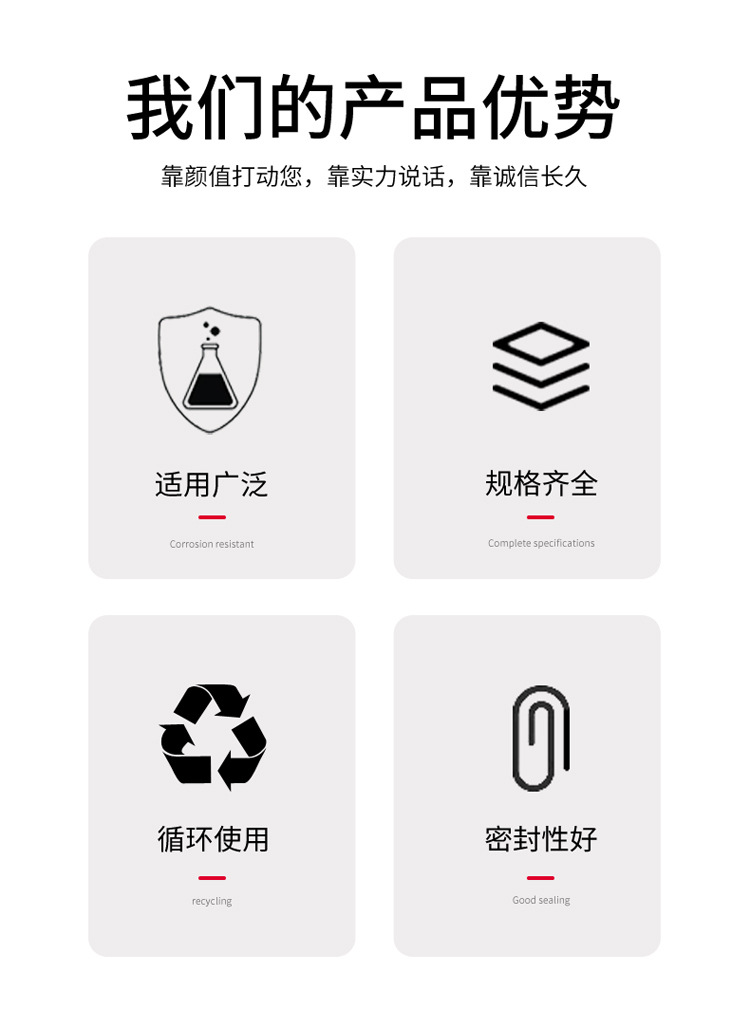 我们的产品优势

靠颜值打动您，靠实力说话，靠诚信长久

适用广泛

Corrosion resistant

规格齐全

Complete specifications

循环使用

recycling

密封性好

Good sealing