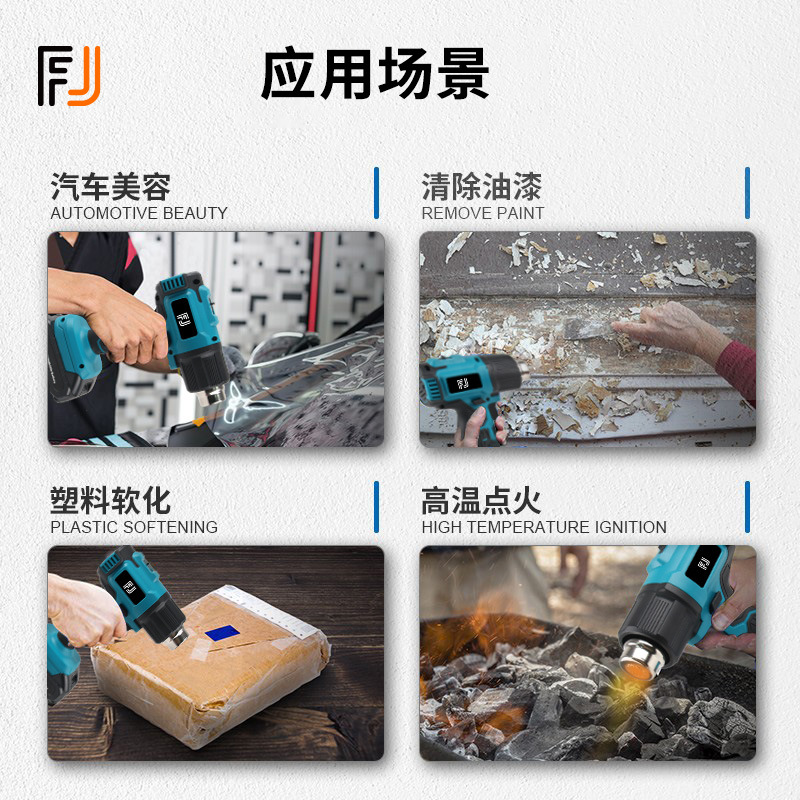 FJ

应用场景

汽车美容
AUTOMOTIVE BEAUTY

清除油漆
REMOVE PAINT

塑料软化
PLASTIC SOFTENING

高温点火
HIGH TEMPERATURE IGNITION