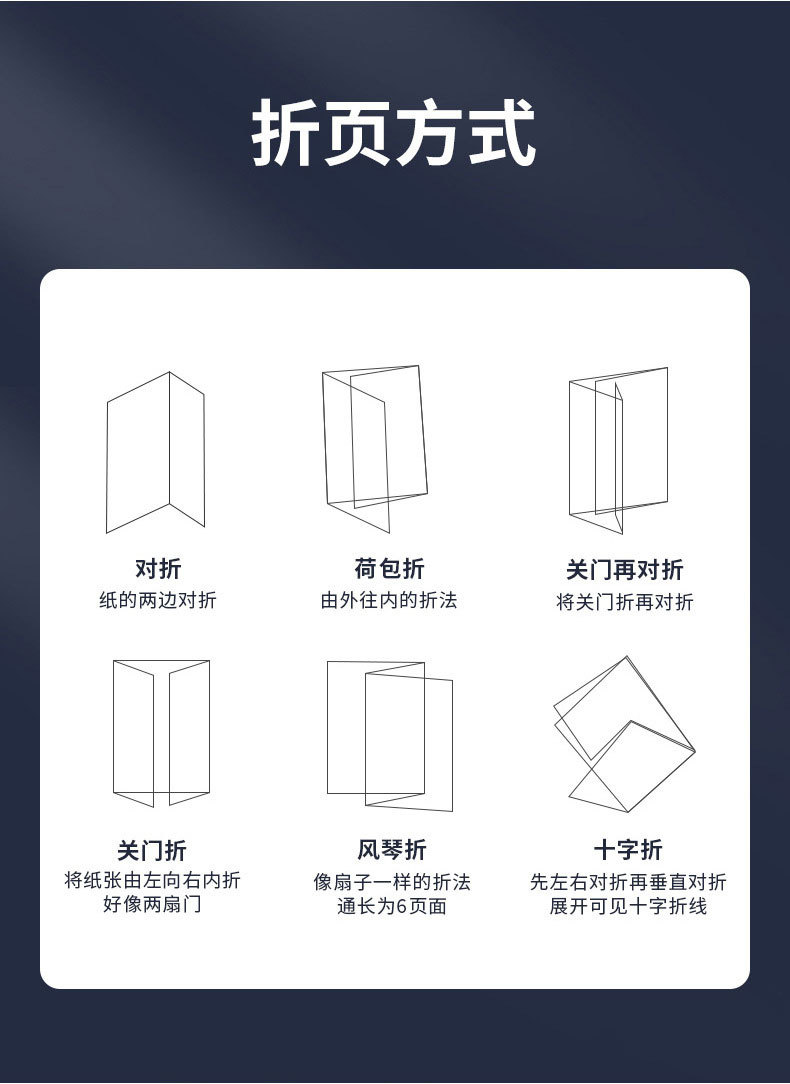 折页方式

对折
纸的两边对折

荷包折
由外往内的折法

关门再对折
将关门折再对折

关门折
将纸张由左向右内折
好像两扇门

风琴折
像扇子一样的折法
通长为6页面

十字折
先左右对折再垂直对折
展开可见十字折线