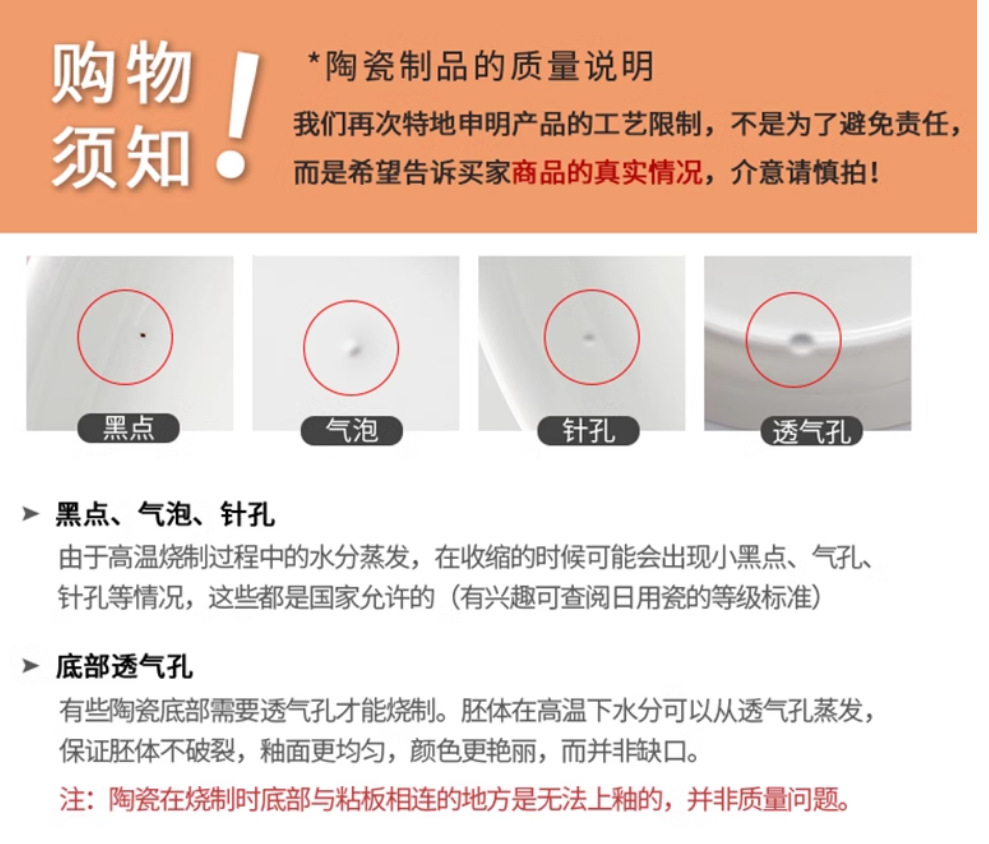 购物须知！

*陶瓷制品的质量说明

我们再次特地申明产品的工艺限制，不是为了避免责任，而是希望告诉买家商品的真实情况，介意请慎拍！

黑点

气泡

针孔

透气孔

➤ 黑点、气泡、针孔

由于高温烧制过程中的水分蒸发，在收缩的时候可能会出现小黑点、气孔、针孔等情况，这些都是国家允许的（有兴趣可查阅日用瓷的等级标准）

➤ 底部透气孔

有些陶瓷底部需要透气孔才能烧制。胚体在高温下水分可以从透气孔蒸发，保证胚体不破裂，釉面更均匀，颜色更艳丽，而并非缺口。

注：陶瓷在烧制时底部与粘板相连的地方是无法上釉的，并非质量问题。