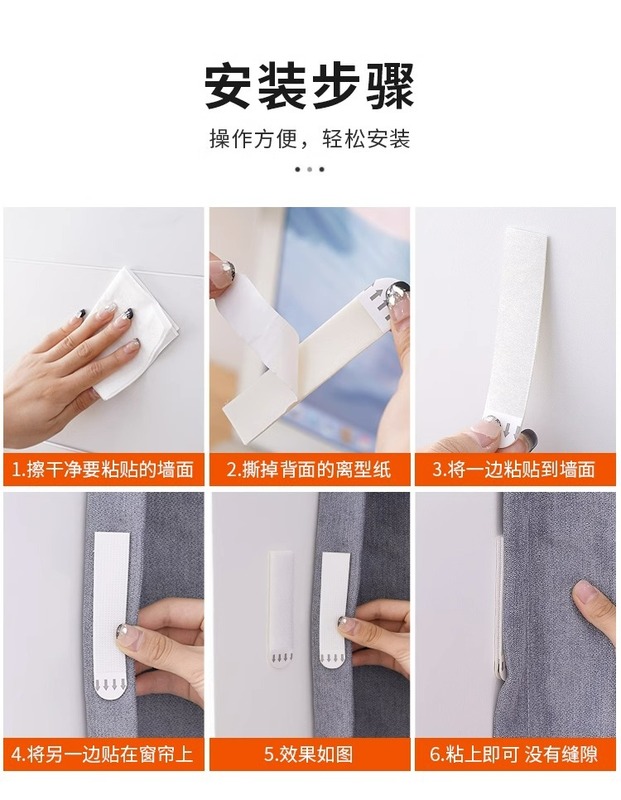 安装步骤

操作方便，轻松安装

1.擦干净要粘贴的墙面

2.撕掉背面的离型纸

3.将一边粘贴到墙面

4.将另一边贴在窗帘上

5.效果如图

6.粘上即可 没有缝隙