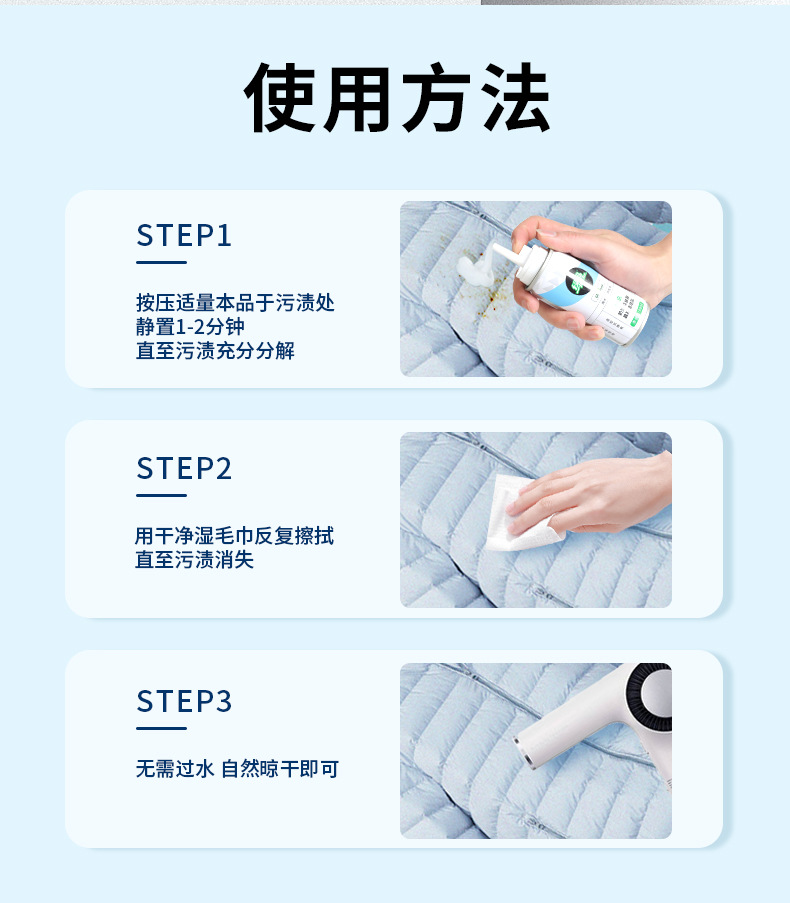 使用方法

STEP1

按压适量本品于污渍处
静置1-2分钟
直至污渍充分分解

STEP2

用干净湿毛巾反复擦拭
直至污渍消失

STEP3

无需过水 自然晾干即可