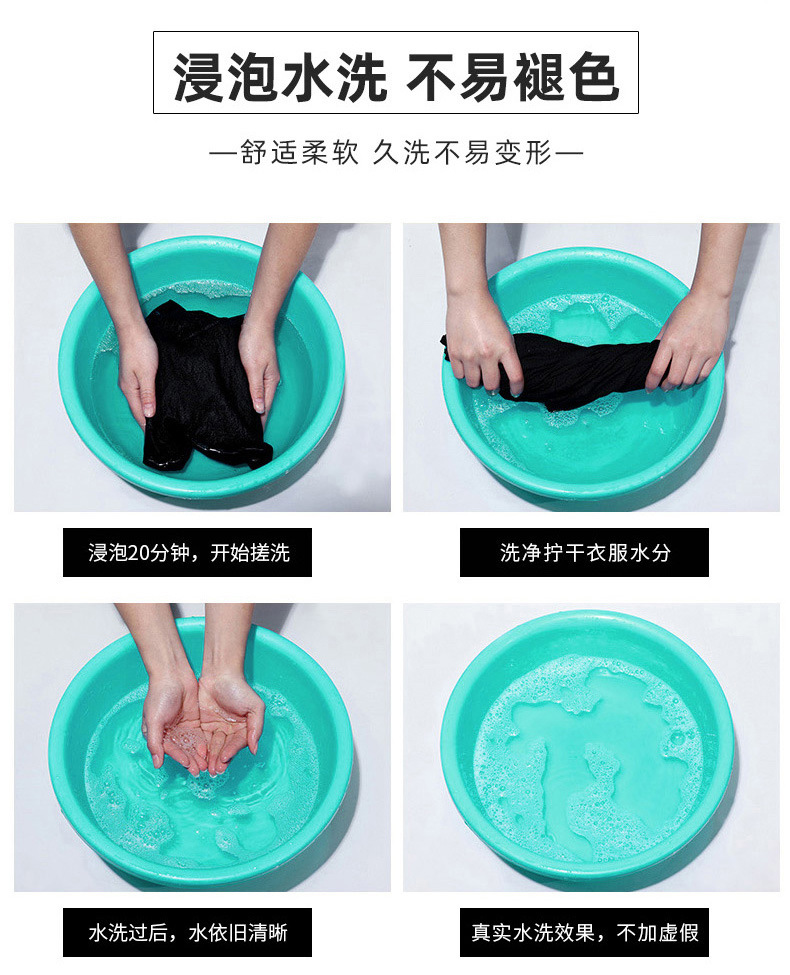 浸泡水洗 不易褪色

—舒适柔软 久洗不易变形—

浸泡20分钟，开始搓洗

洗净拧干衣服水分

水洗过后，水依旧清晰

真实水洗效果，不加虚假