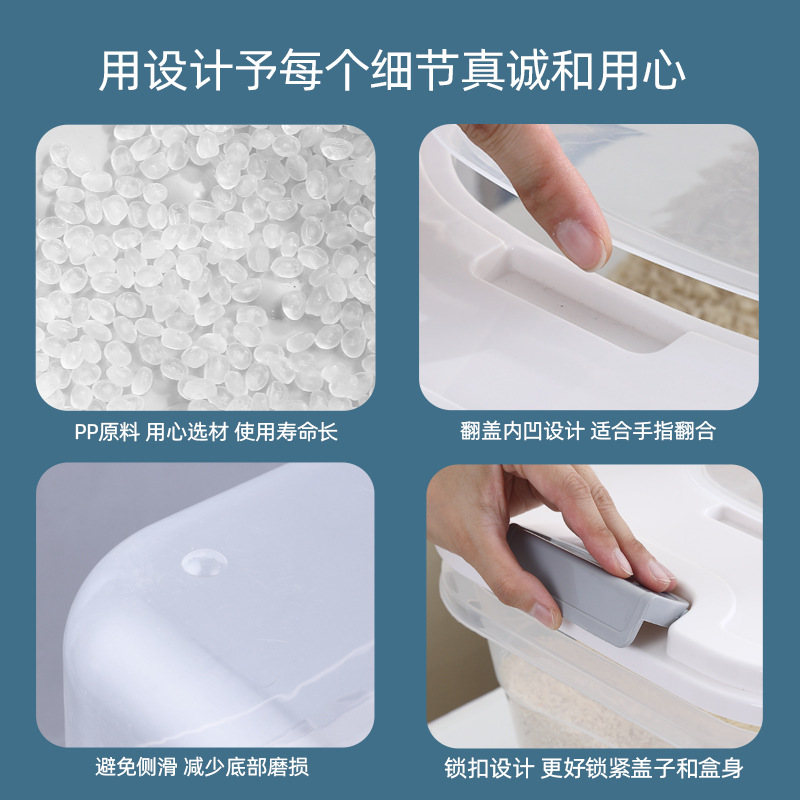 用设计予每个细节真诚和用心

PP原料 用心选材 使用寿命长

翻盖内凹设计 适合手指翻合

避免侧滑 减少底部磨损

锁扣设计 更好锁紧盖子和盒身