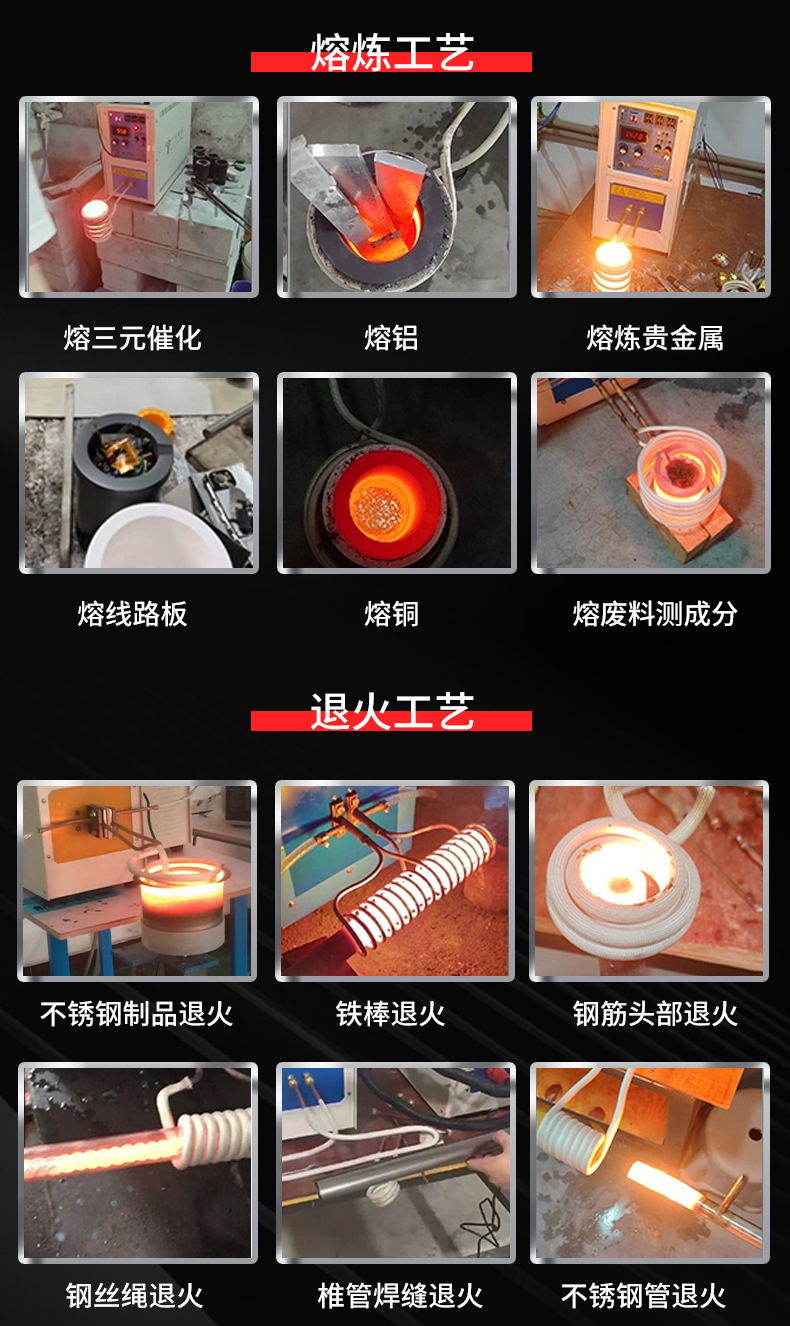 熔炼工艺

熔三元催化

熔铝

熔炼贵金属

熔线路板

熔铜

熔废料测成分

退火工艺

不锈钢制品退火

铁棒退火

钢筋头部退火

钢丝绳退火

椎管焊缝退火

不锈钢管退火