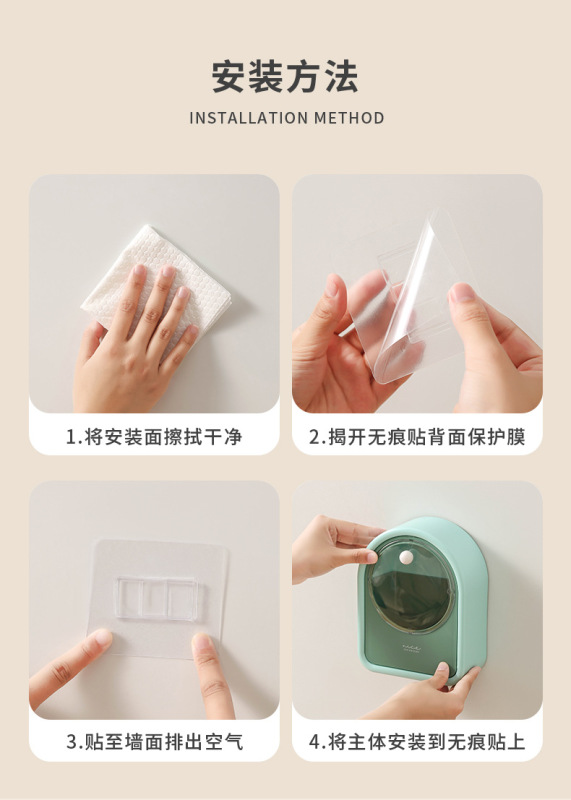 安装方法

INSTALLATION METHOD

1.将安装面擦拭干净

2.揭开无痕贴背面保护膜

3.贴至墙面排出空气

4.将主体安装到无痕贴上