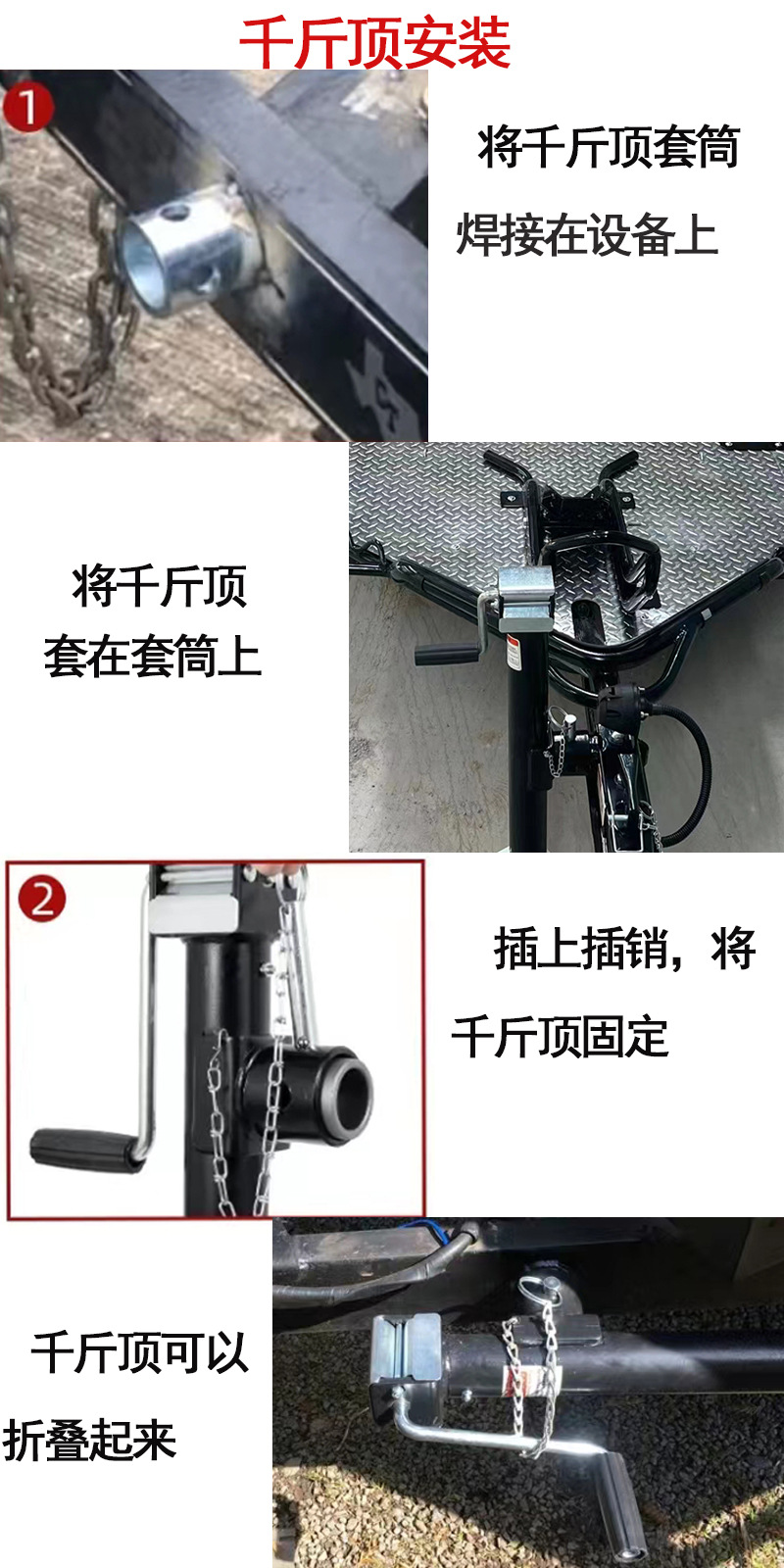 千斤顶安装

1

将千斤顶套筒焊接在设备上

将千斤顶套在套筒上

2

插上插销，将千斤顶固定

千斤顶可以折叠起来