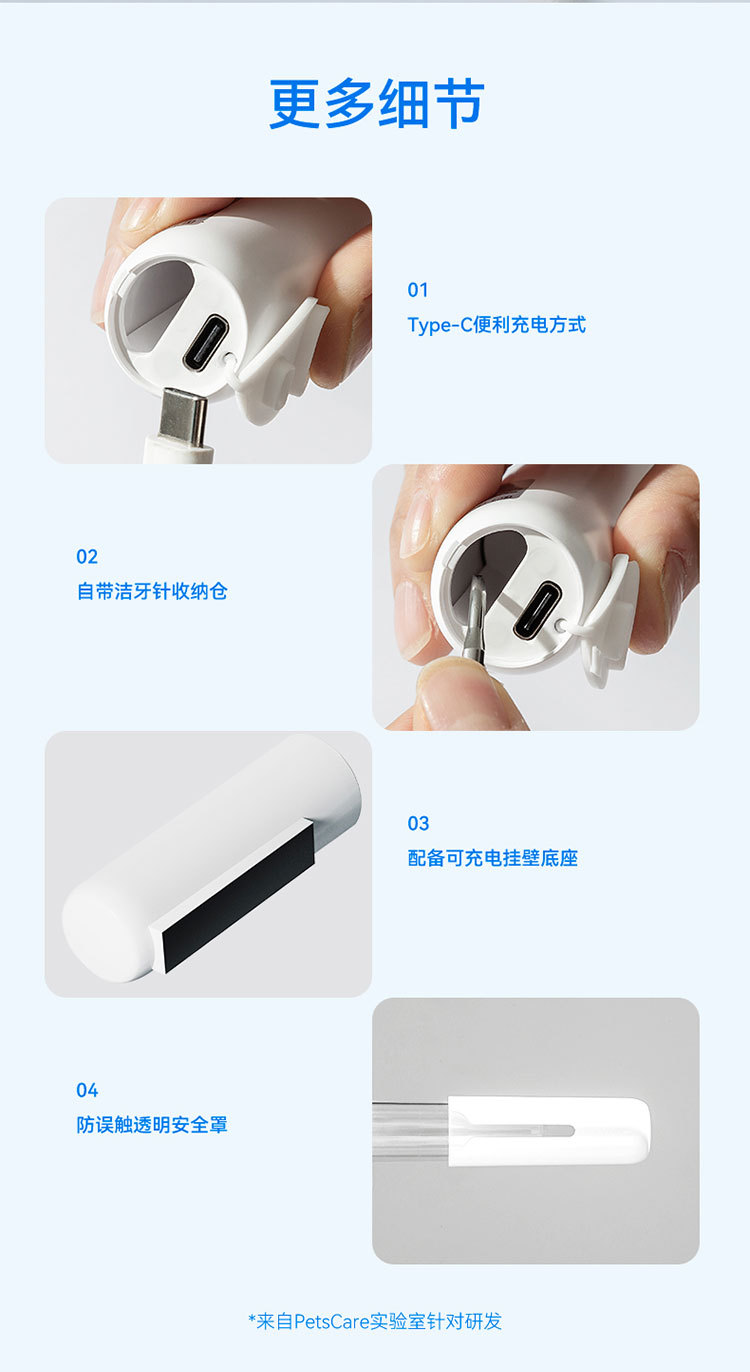 更多细节

01
Type-C便利充电方式

02
自带洁牙针收纳仓

03
配备可充电挂壁底座

04
防误触透明安全罩

*来自PetsCare实验室针对研发