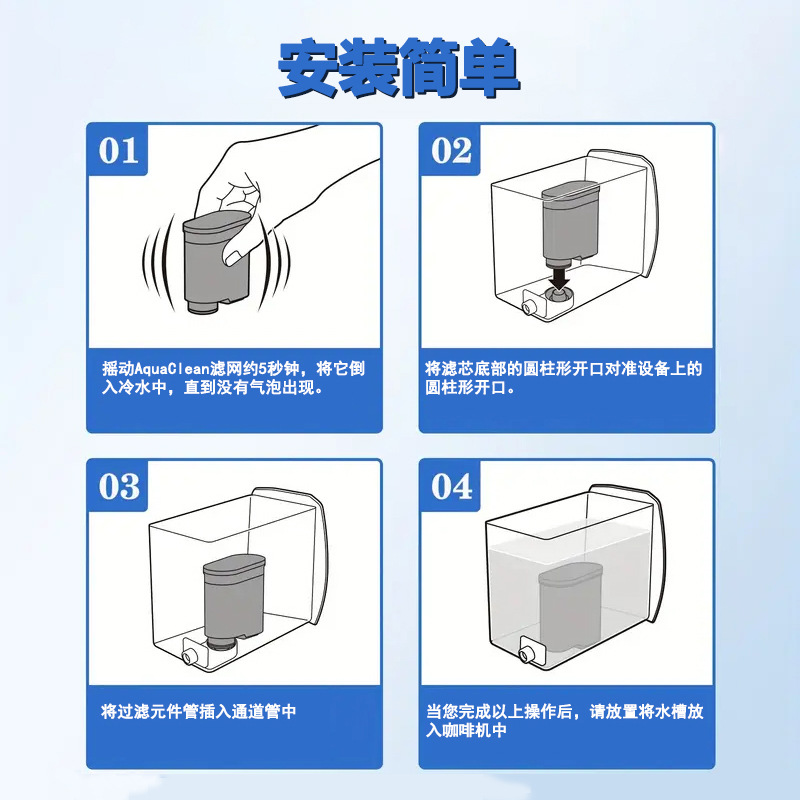 安装简单

01

摇动AquaClean滤网约5秒钟，将它倒入冷水中，直到没有气泡出现。

02

将滤芯底部的圆柱形开口对准设备上的圆柱形开口。

03

将过滤元件管插入通道管中

04

当您完成以上操作后，请放置将水槽放入咖啡机中