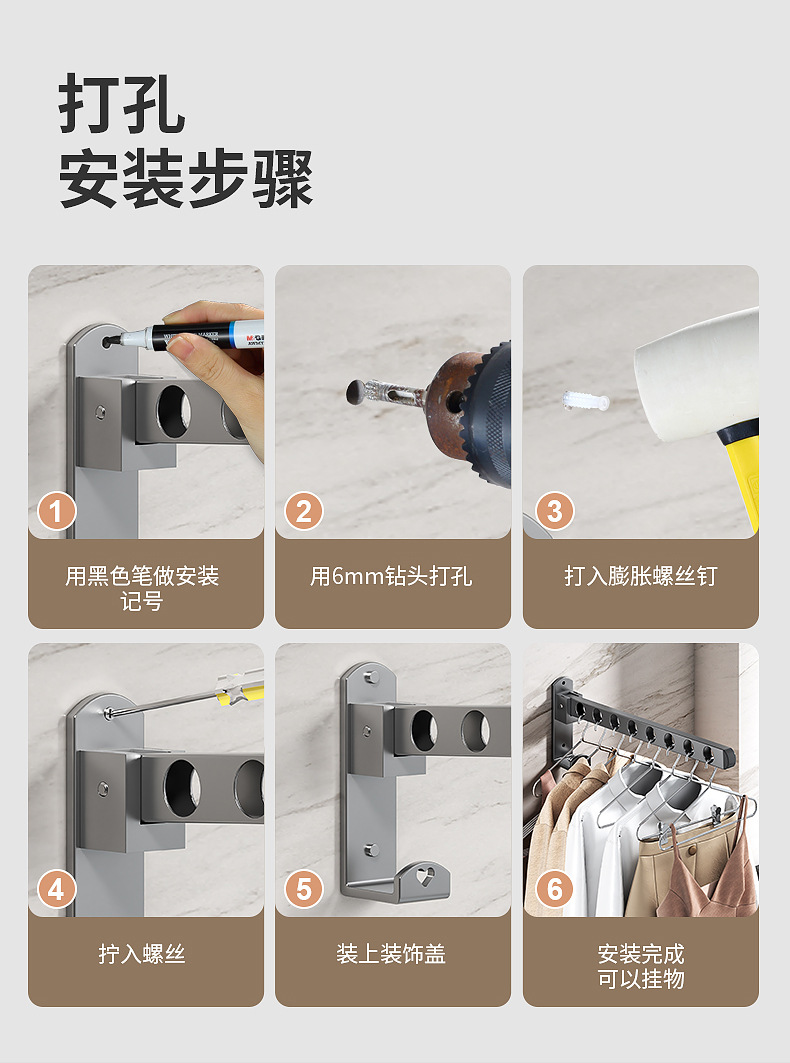 打孔
安装步骤

1
用黑色笔做安装记号

2
用6mm钻头打孔

3
打入膨胀螺丝钉

4
拧入螺丝

5
装上装饰盖

6
安装完成
可以挂物