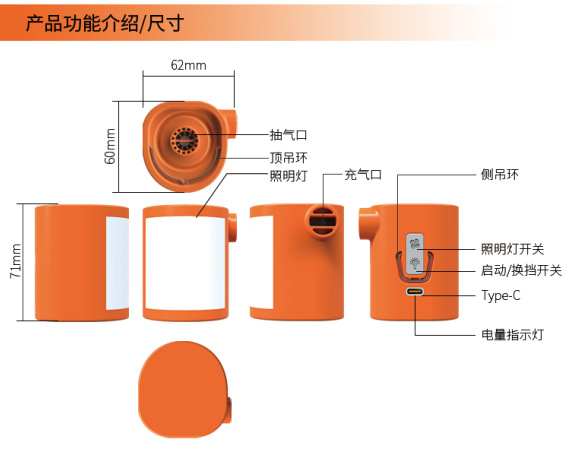 产品功能介绍/尺寸

62mm

60mm

抽气口
顶吊环
照明灯
充气口
侧吊环

71mm

照明灯开关
启动/换挡开关
Type-C
电量指示灯