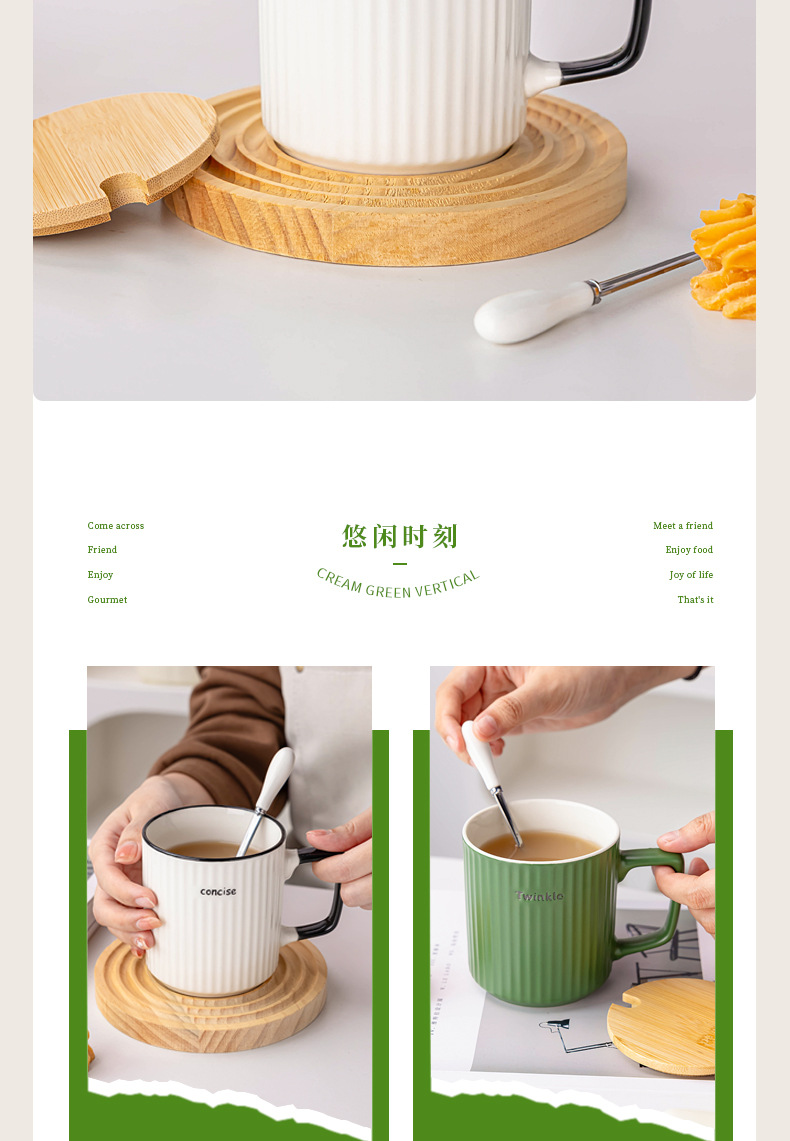 Come across
Friend
Enjoy
Gourmet

悠闲时刻
CREAM GREEN VERTICAL

Meet a friend
Enjoy food
Joy of life
That's it

concise

Twinkle