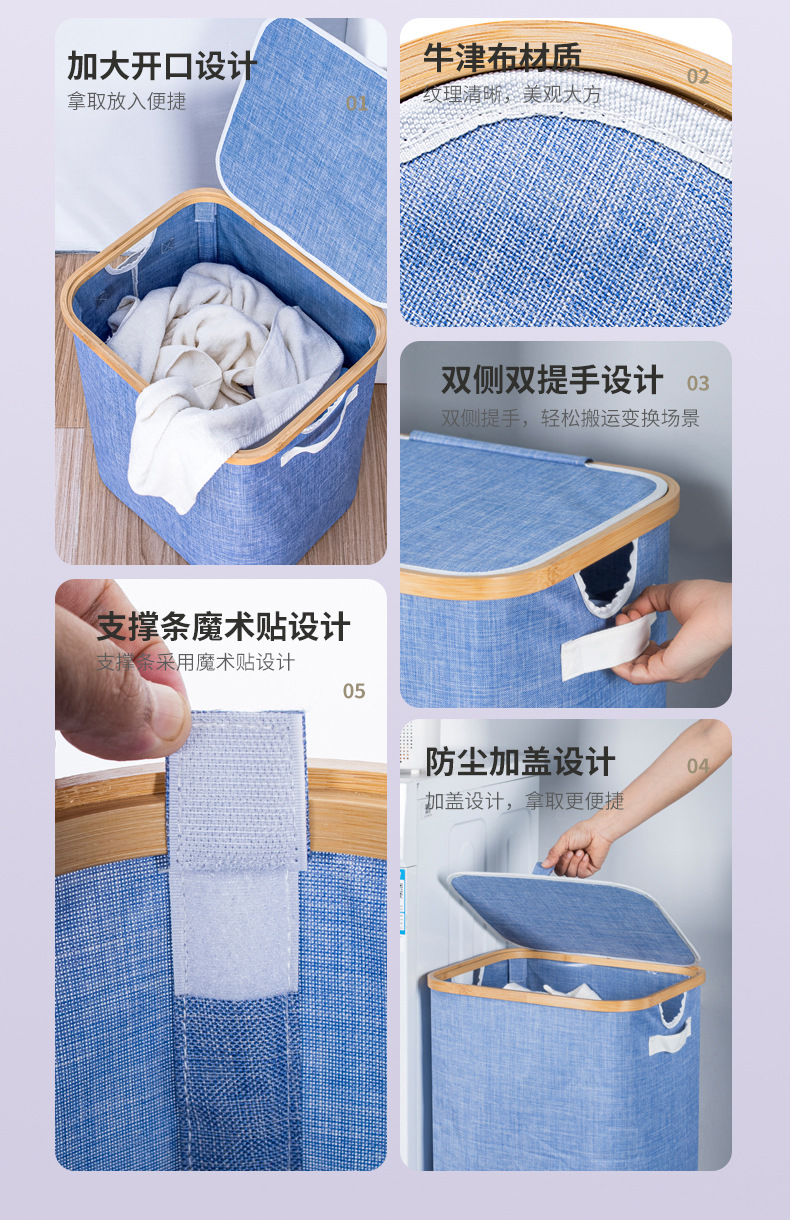 加大开口设计
拿取放入便捷
01

牛津布材质
纹理清晰，美观大方
02

双侧双提手设计
03
双侧提手，轻松搬运变换场景

支撑条魔术贴设计
支撑条采用魔术贴设计
05

防尘加盖设计
04
加盖设计，拿取更便捷